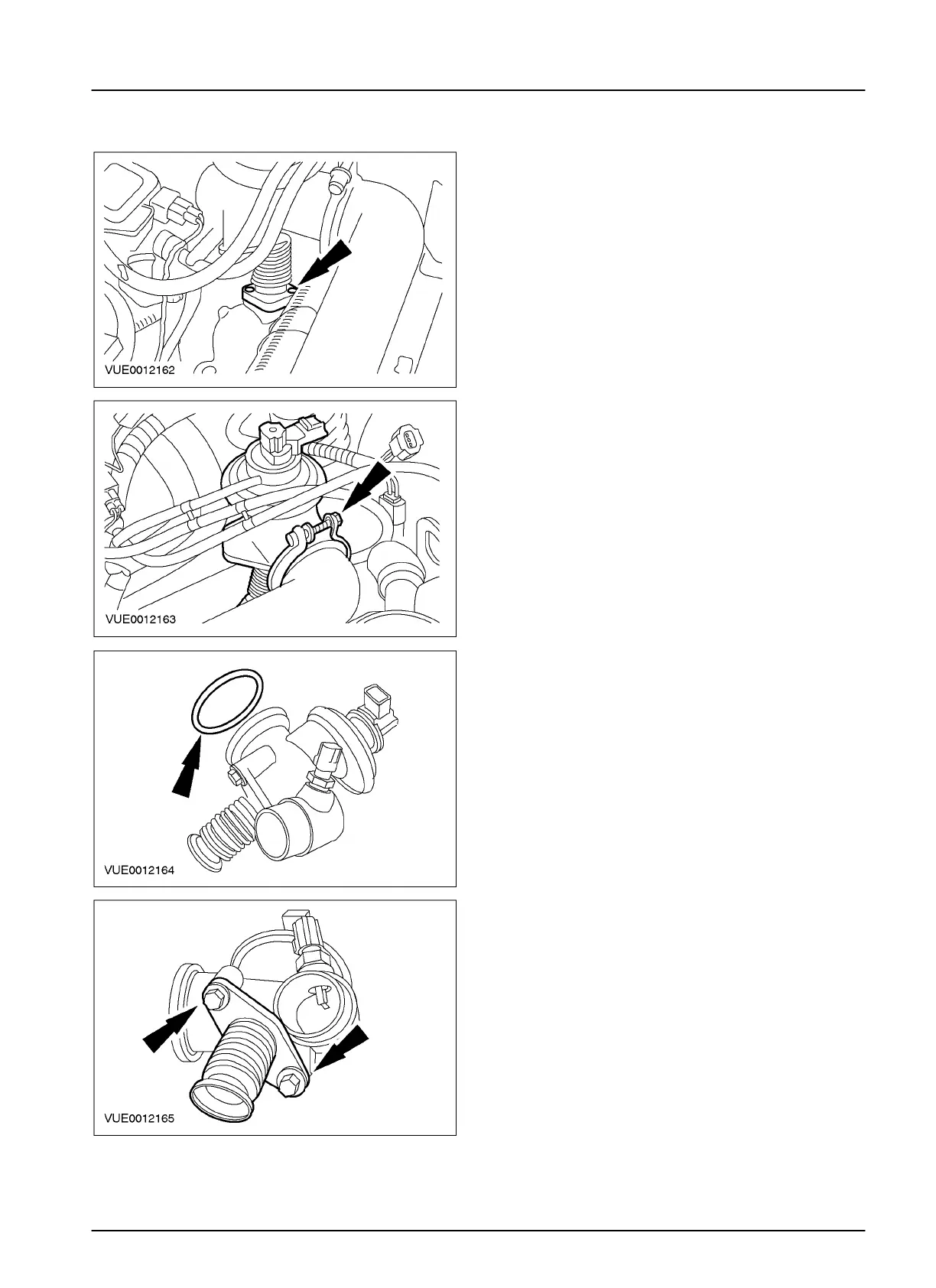 VUE0012162

VUE0012163

VUE0012164

VUE0012165