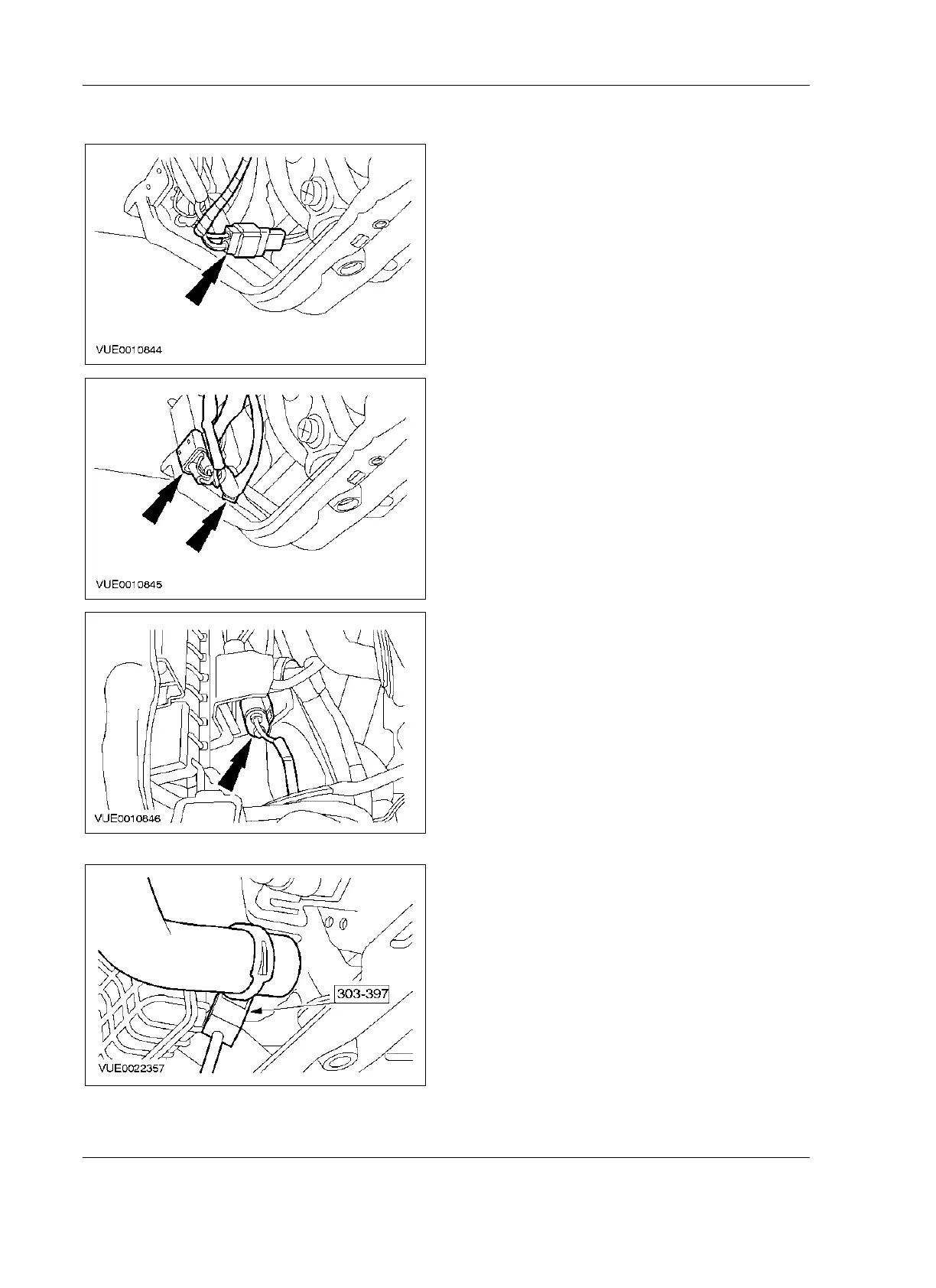 VUE0010844

VUE0010845

VUE0010846

303-397

VUE0022357