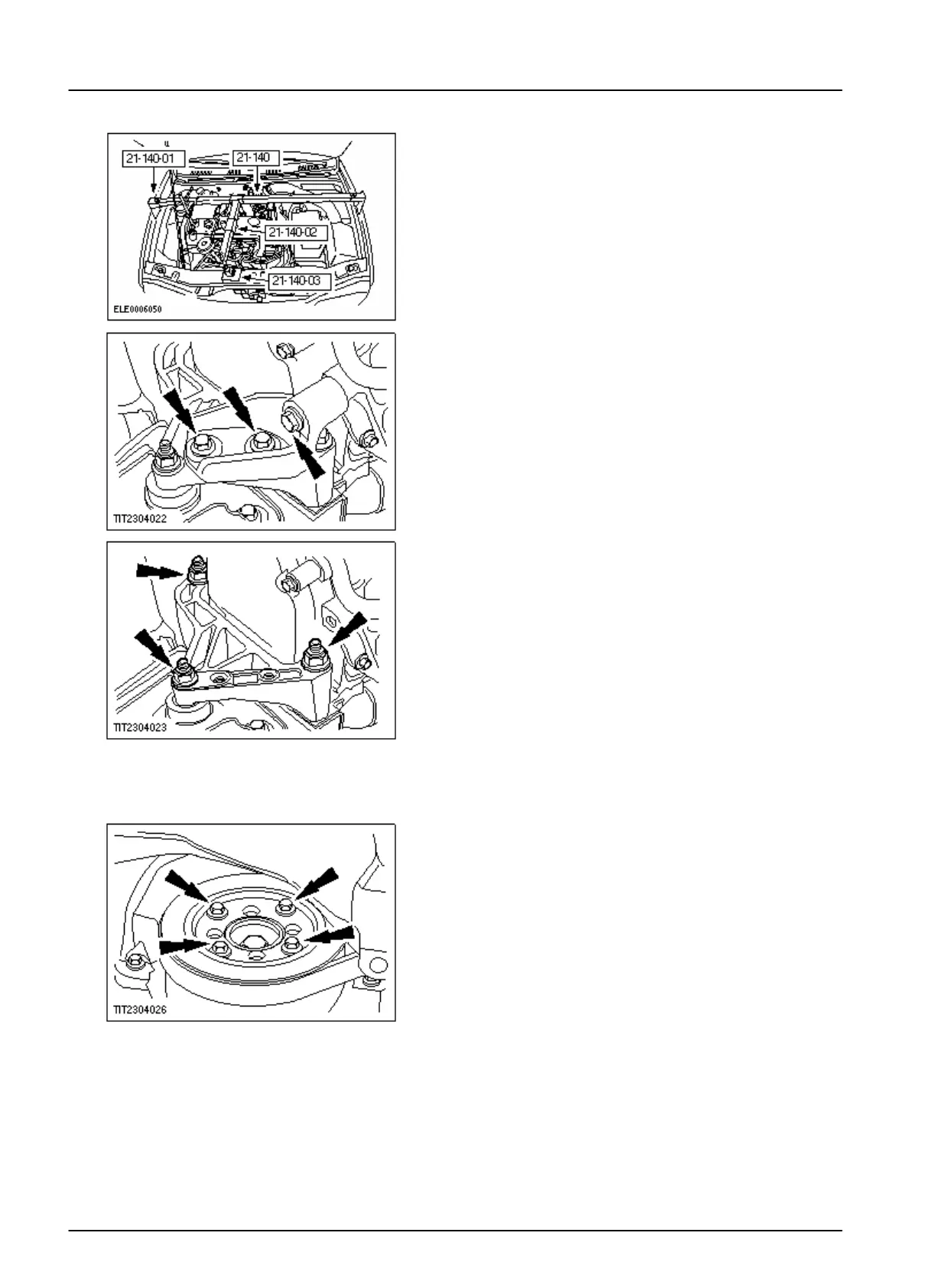 21-140-01
21-140
21-140-02
21-140-03
ELE0006050

TIT2304022

TIT2304023

TIT2304026