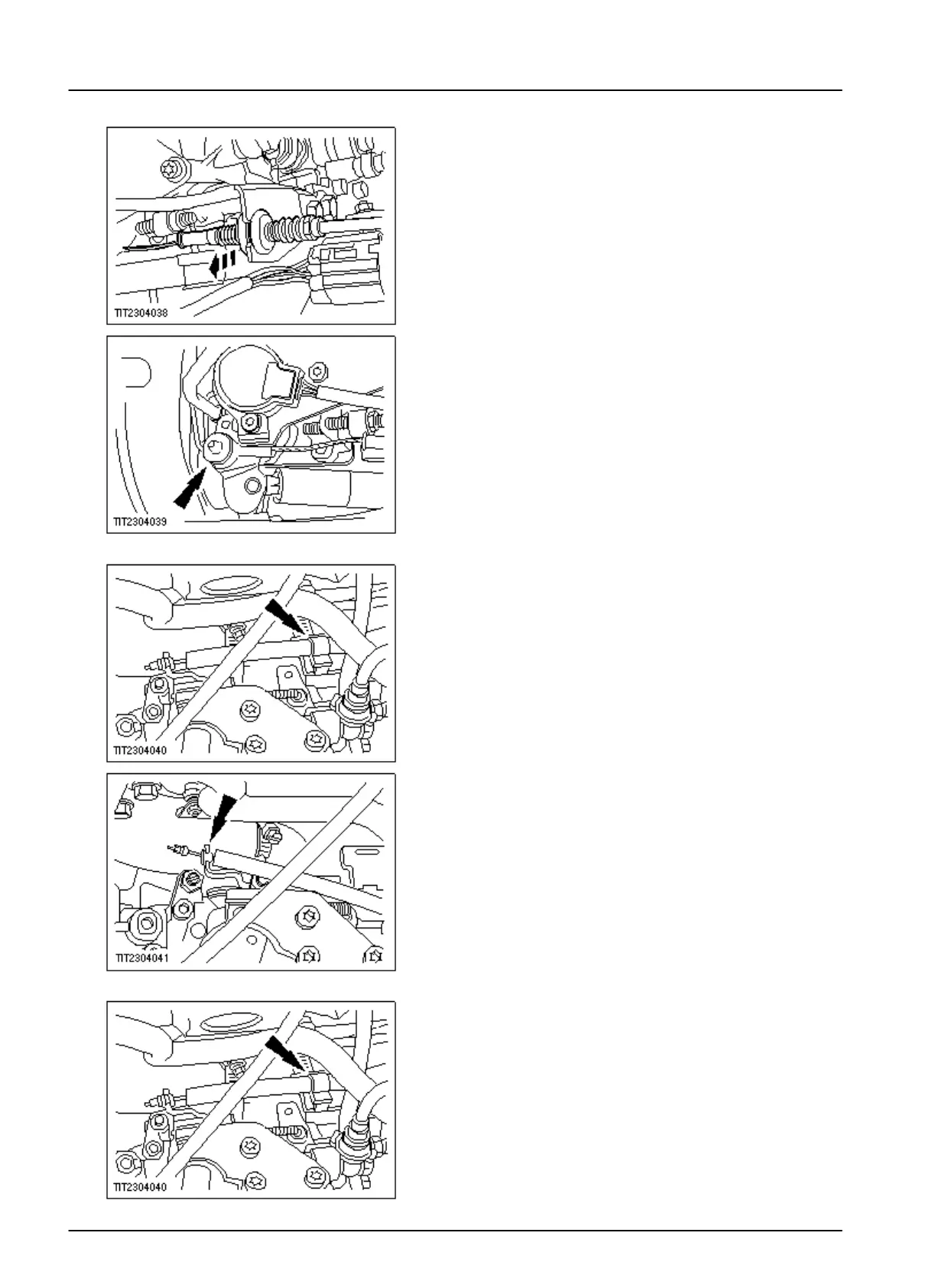 TIT2304038

TIT2304039

TIT2304040

TIT2304041

TIT2304040