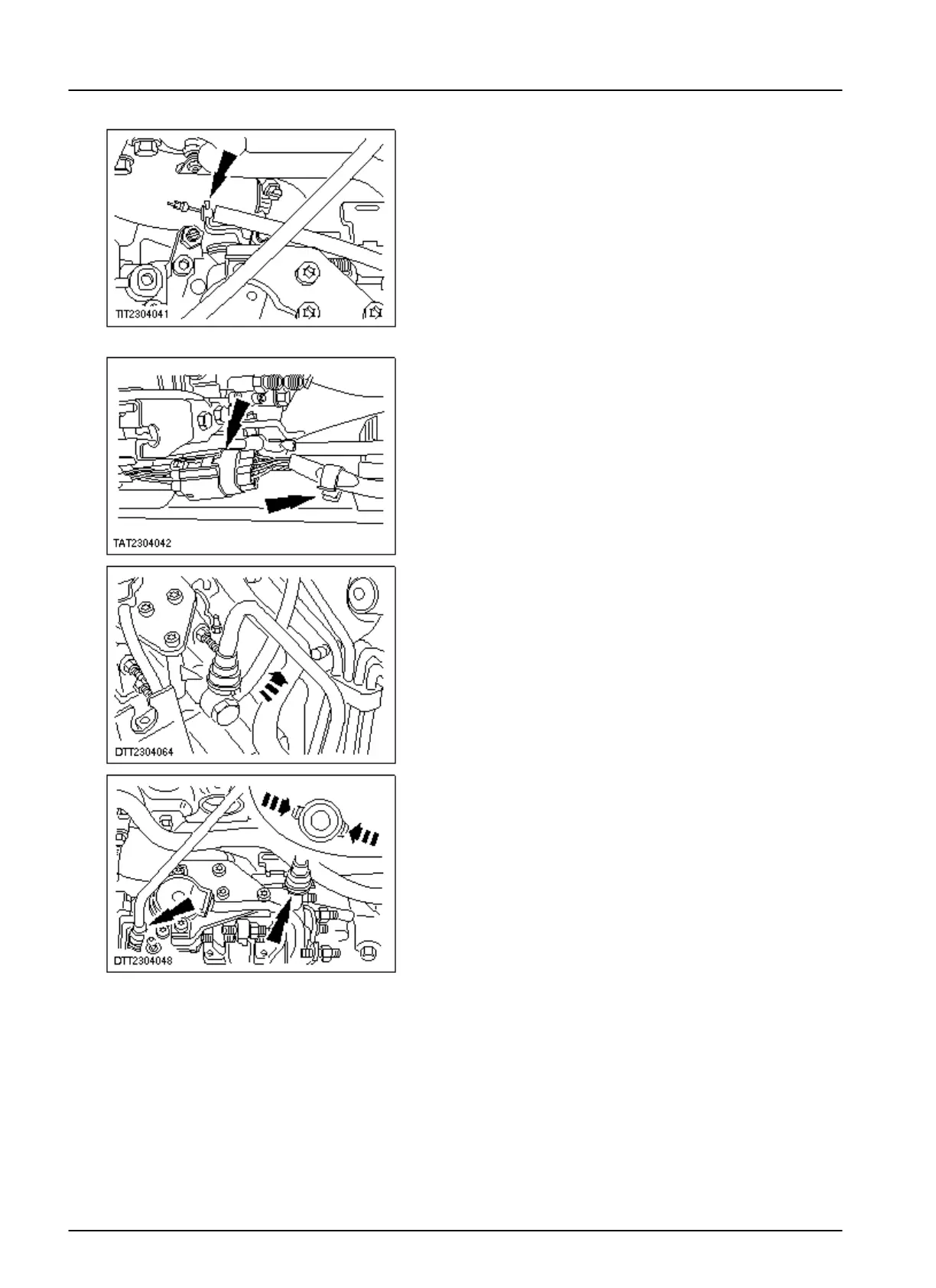 TIT2304041

TAT2304042

DTT2304064

DTT2304048