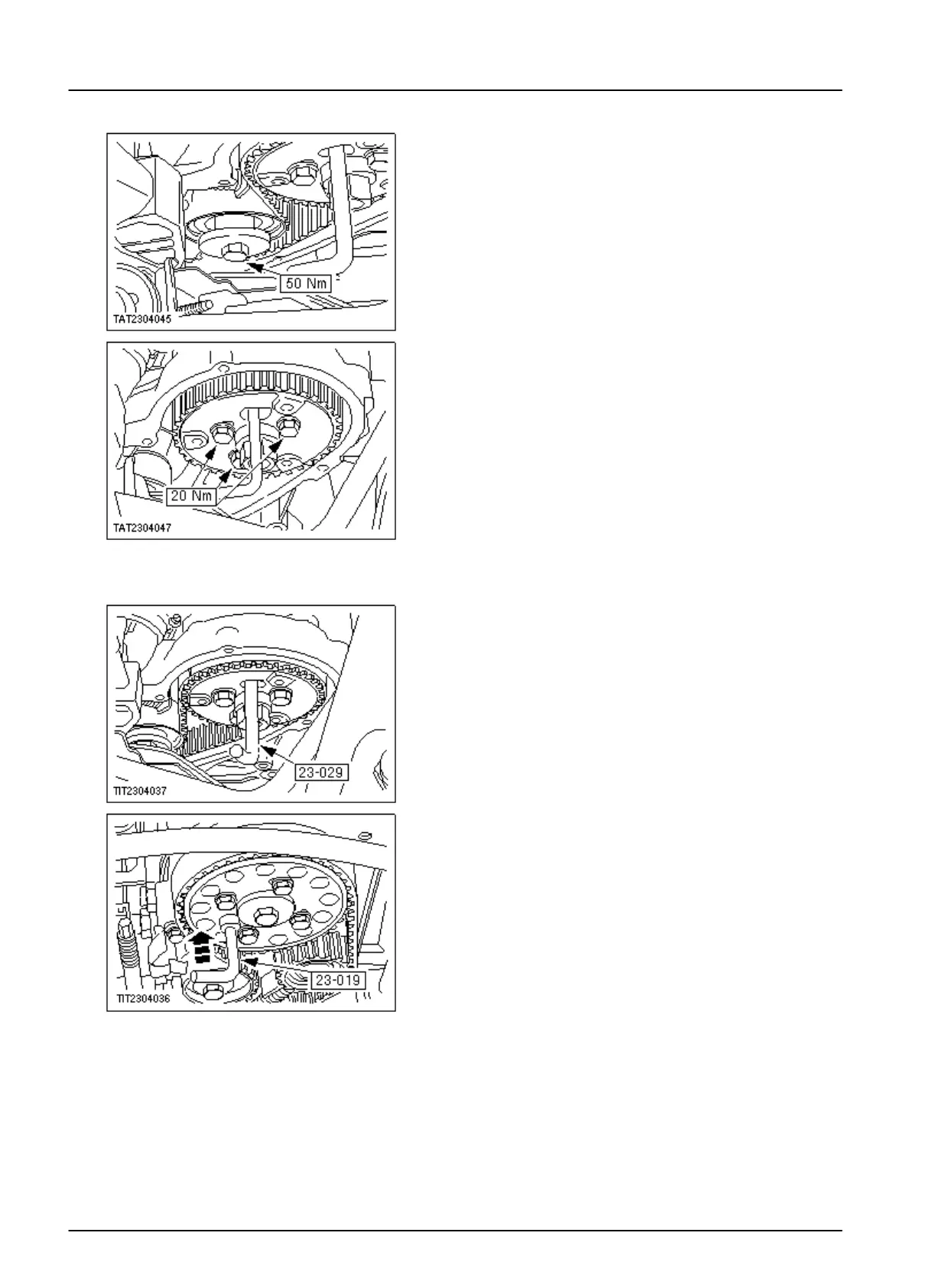 50 Nm
TAT2304045

20 Nm
TAT2304047

23-029
TIT2304037

23-019
TIT2304036