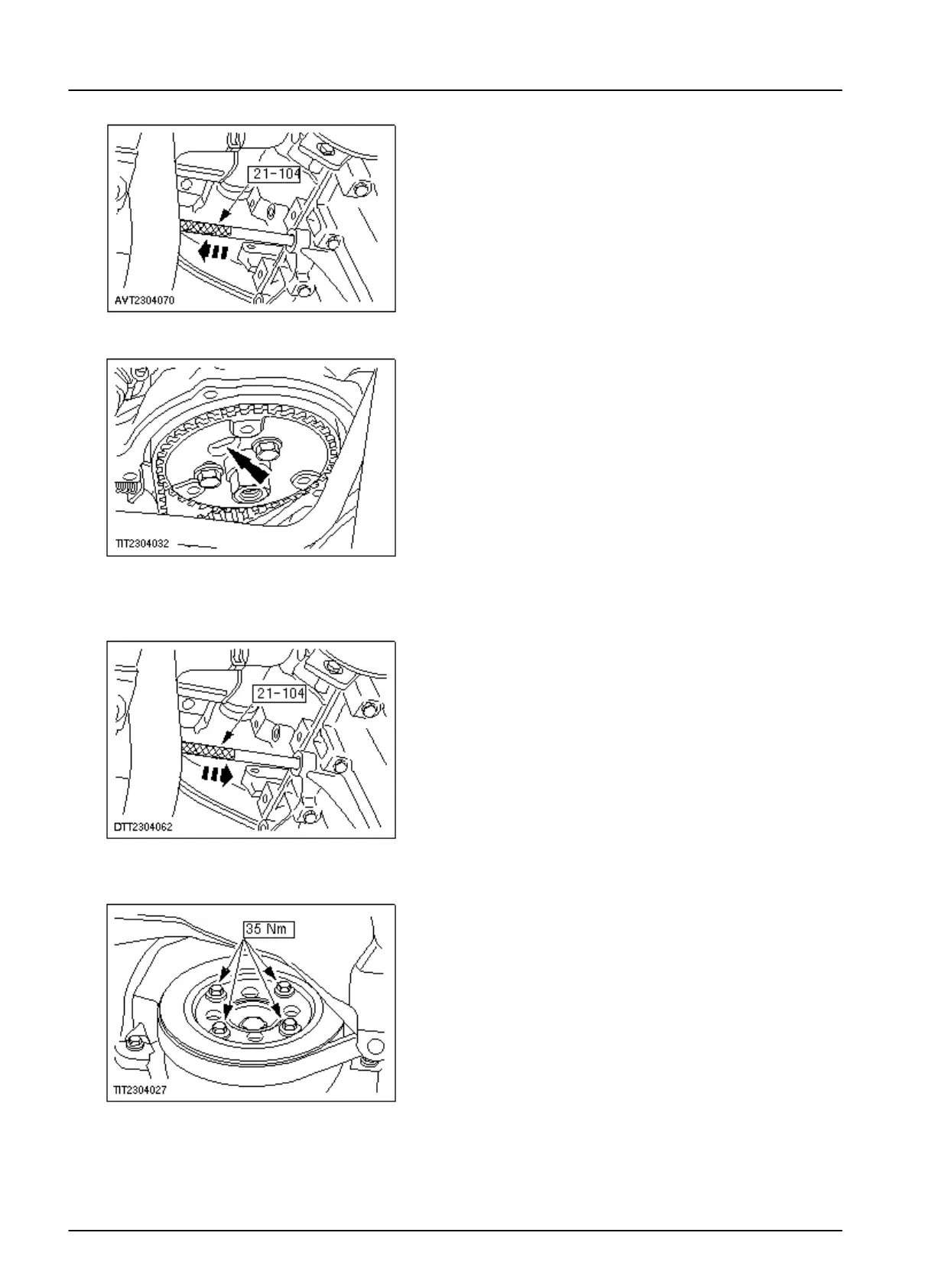 21-104

AVT2304070

TIT2304032

21-104

DTT2304062

35 Nm

TIT2304027