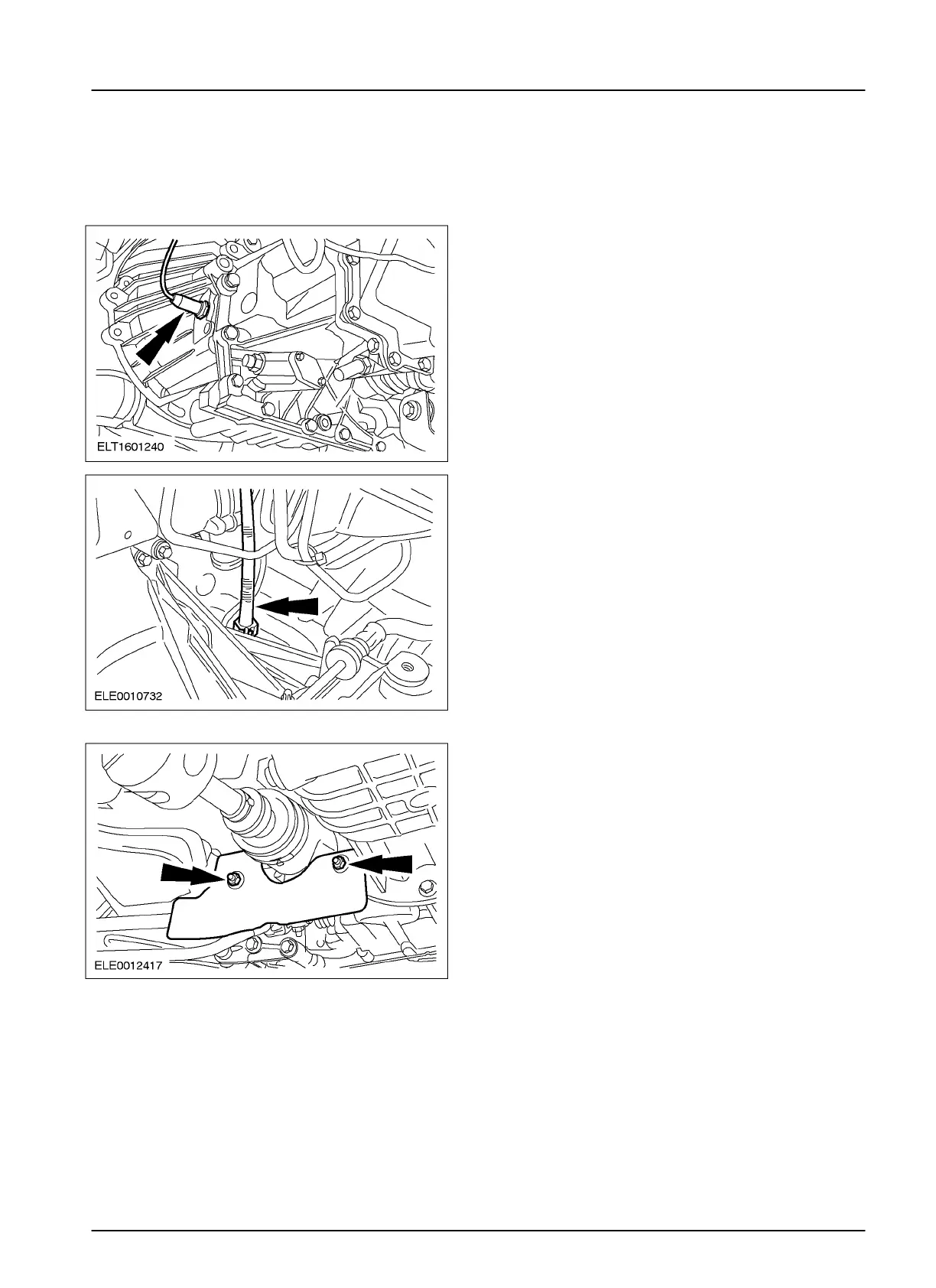 ELT1601240

ELE0010732

ELE0012417