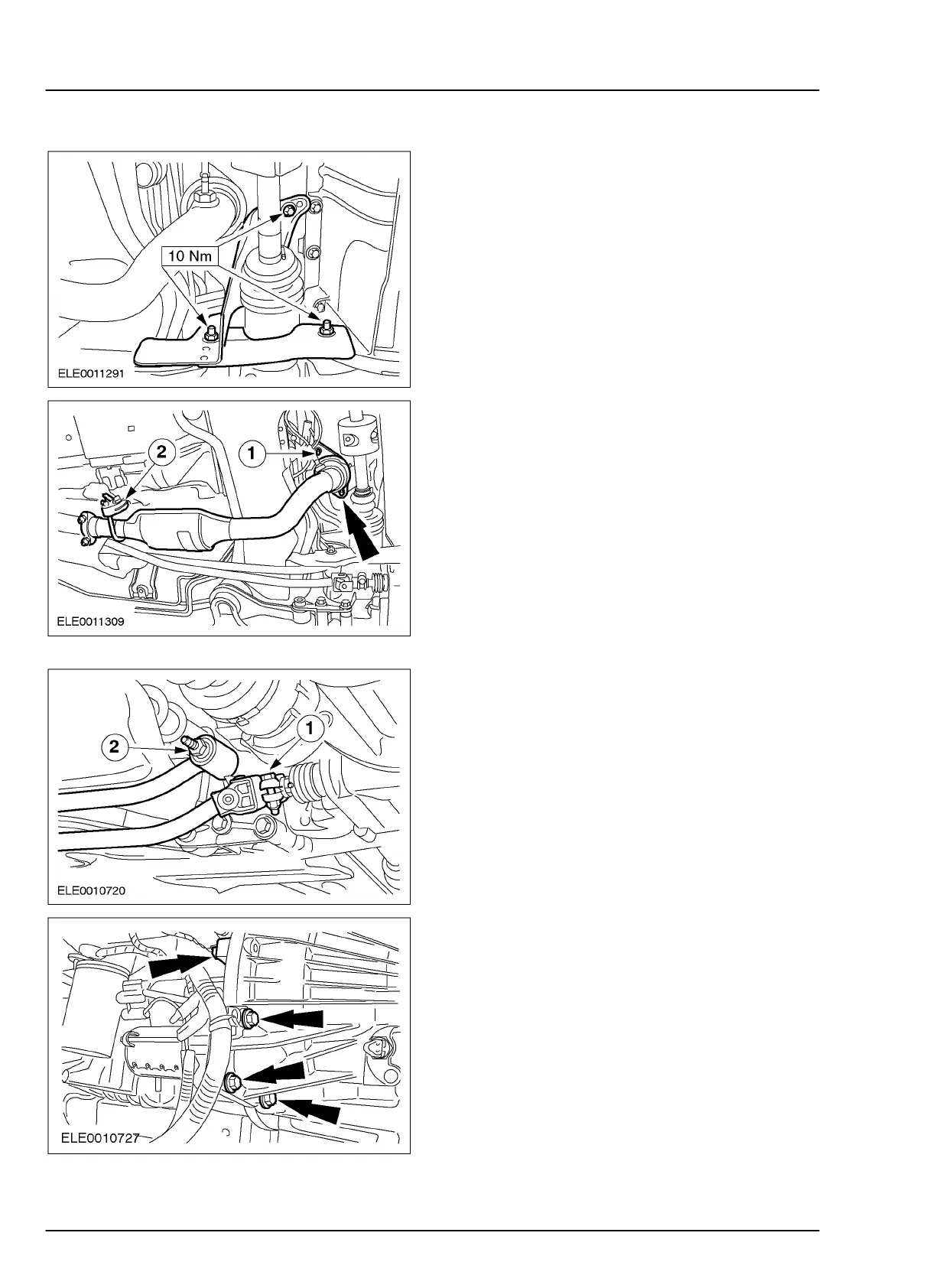 10 Nm

ELE0011291

2

1

ELE0011309

2

1

ELE0010720

ELE0010727