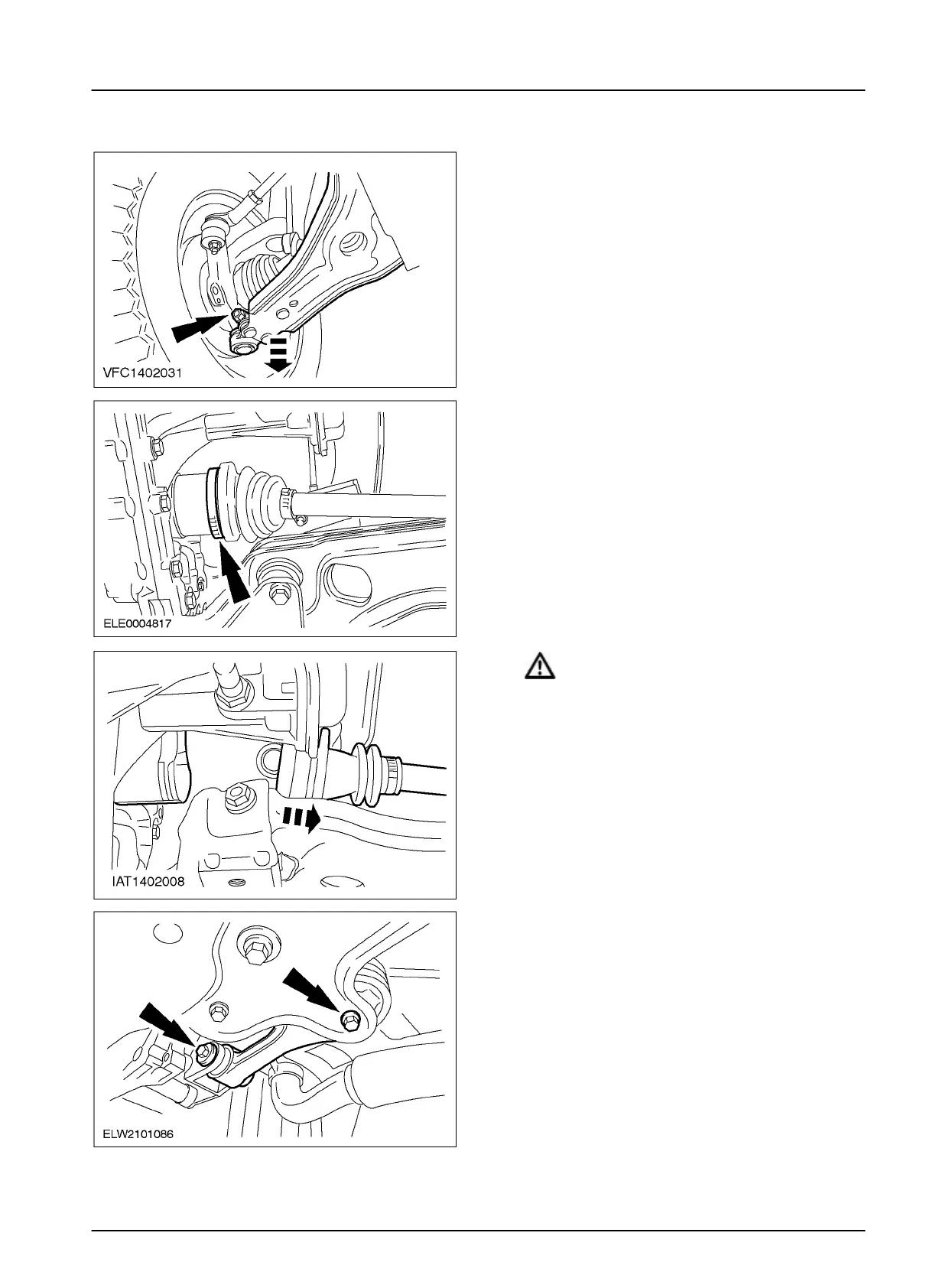 VFC1402031

ELE0004817

IAT1402008

ELW2101086