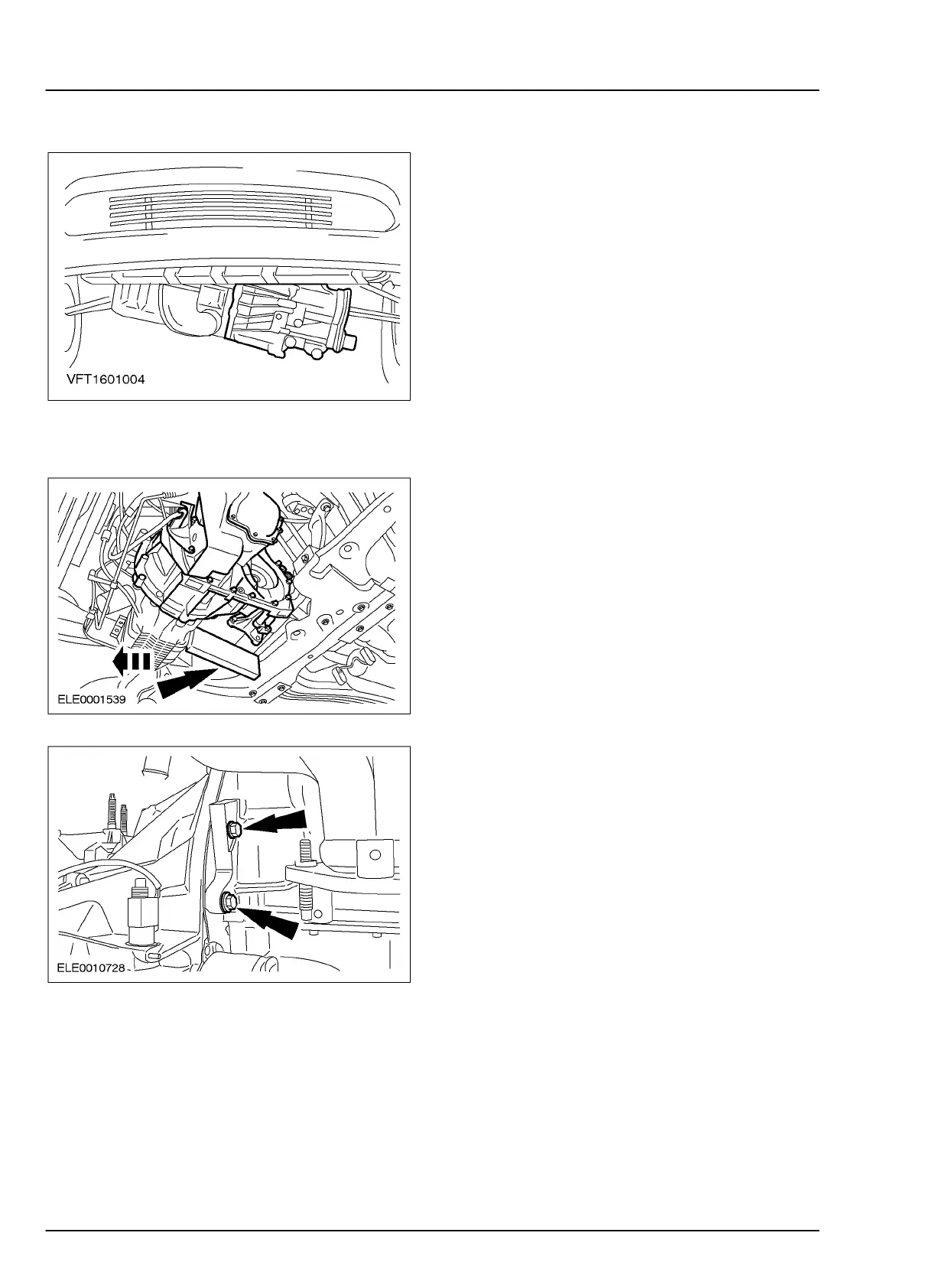 VFT1601004

ELE0001539

ELE0010728