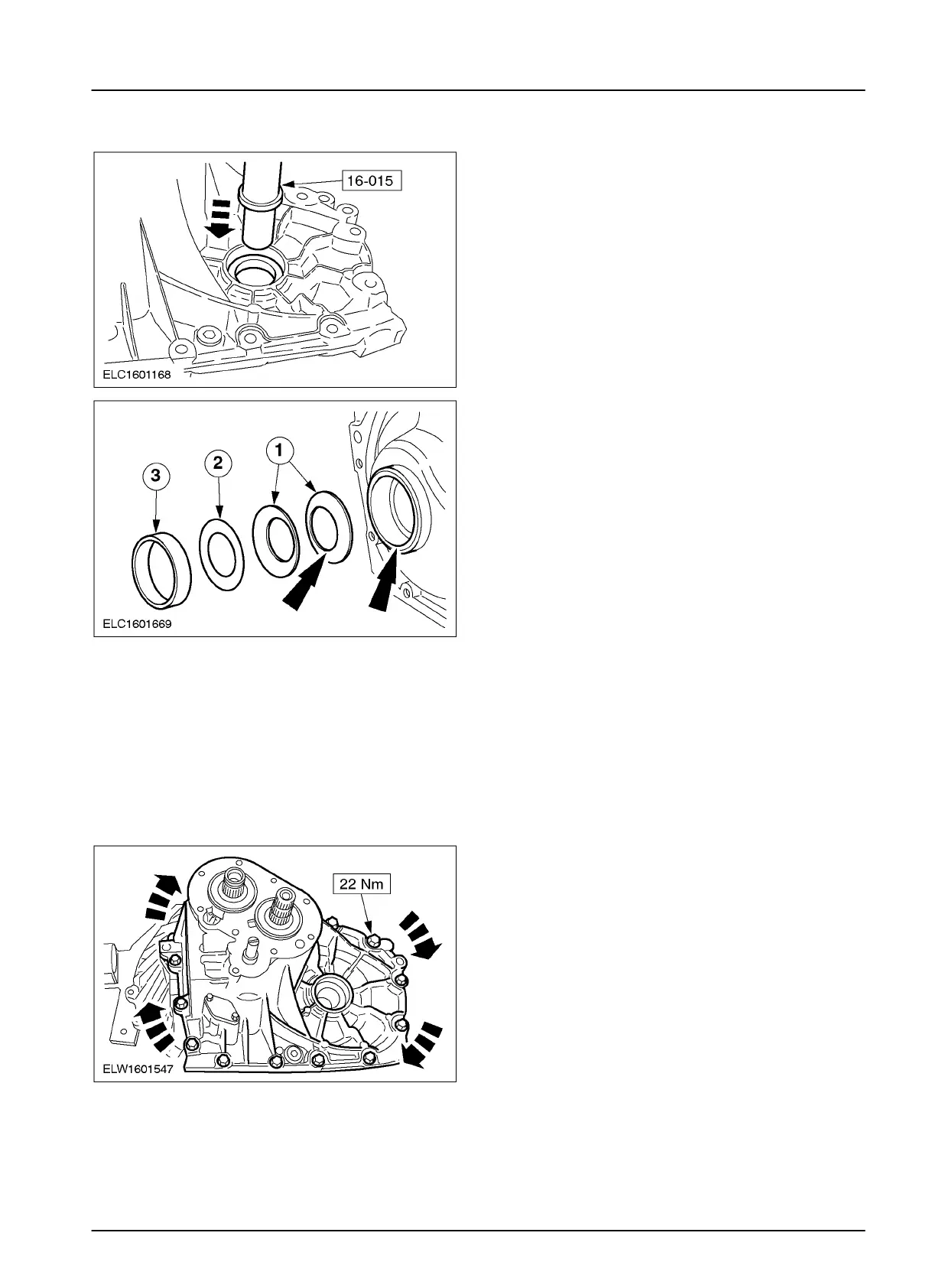 16-015

ELC1601168

3

2

1

ELC1601669

22 Nm

ELW1601547