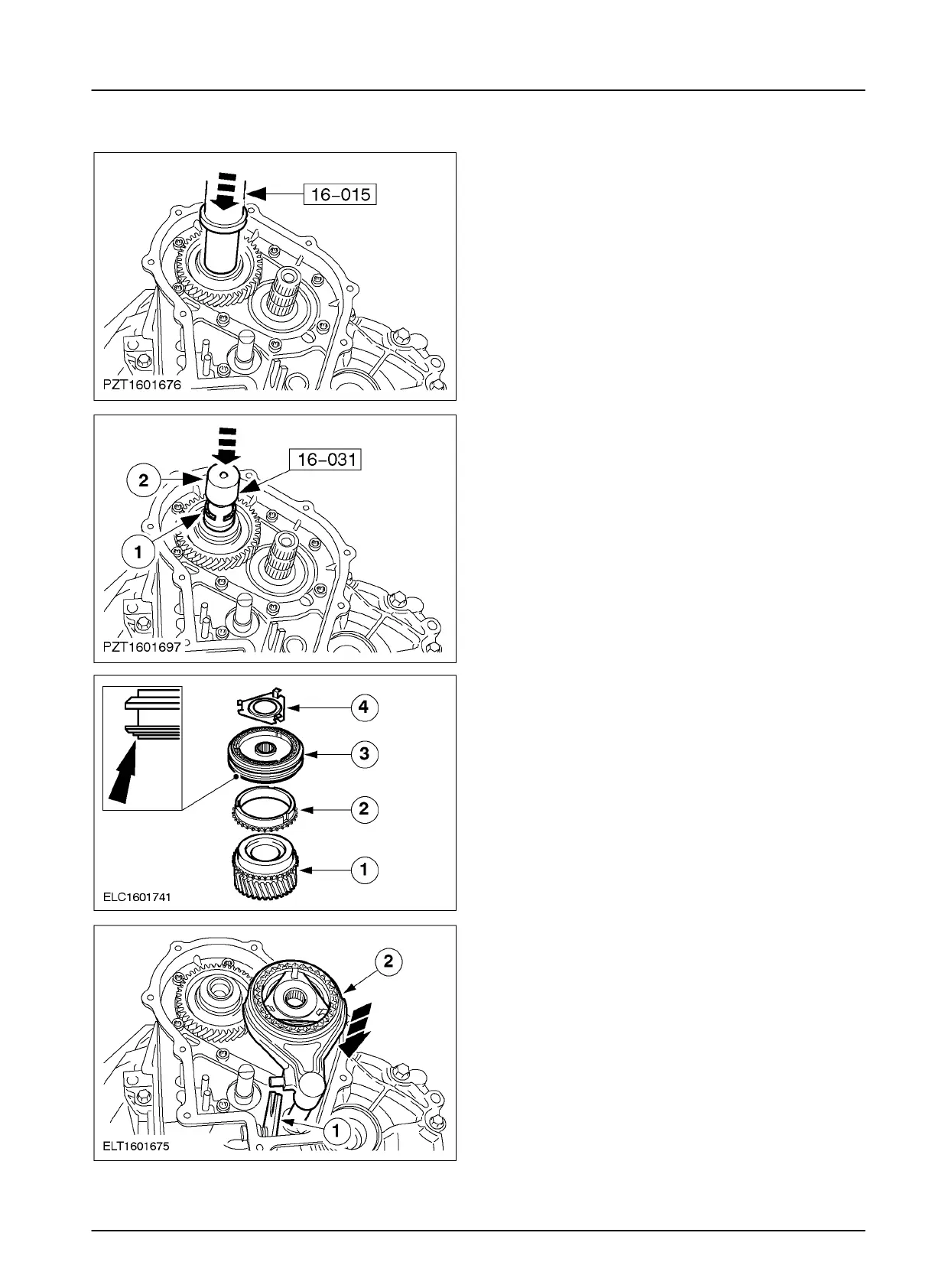 16-015

PZT1601676

16-031

2

1

PZT1601697

4

3

2

1

ELC1601741

2

1

ELT1601675