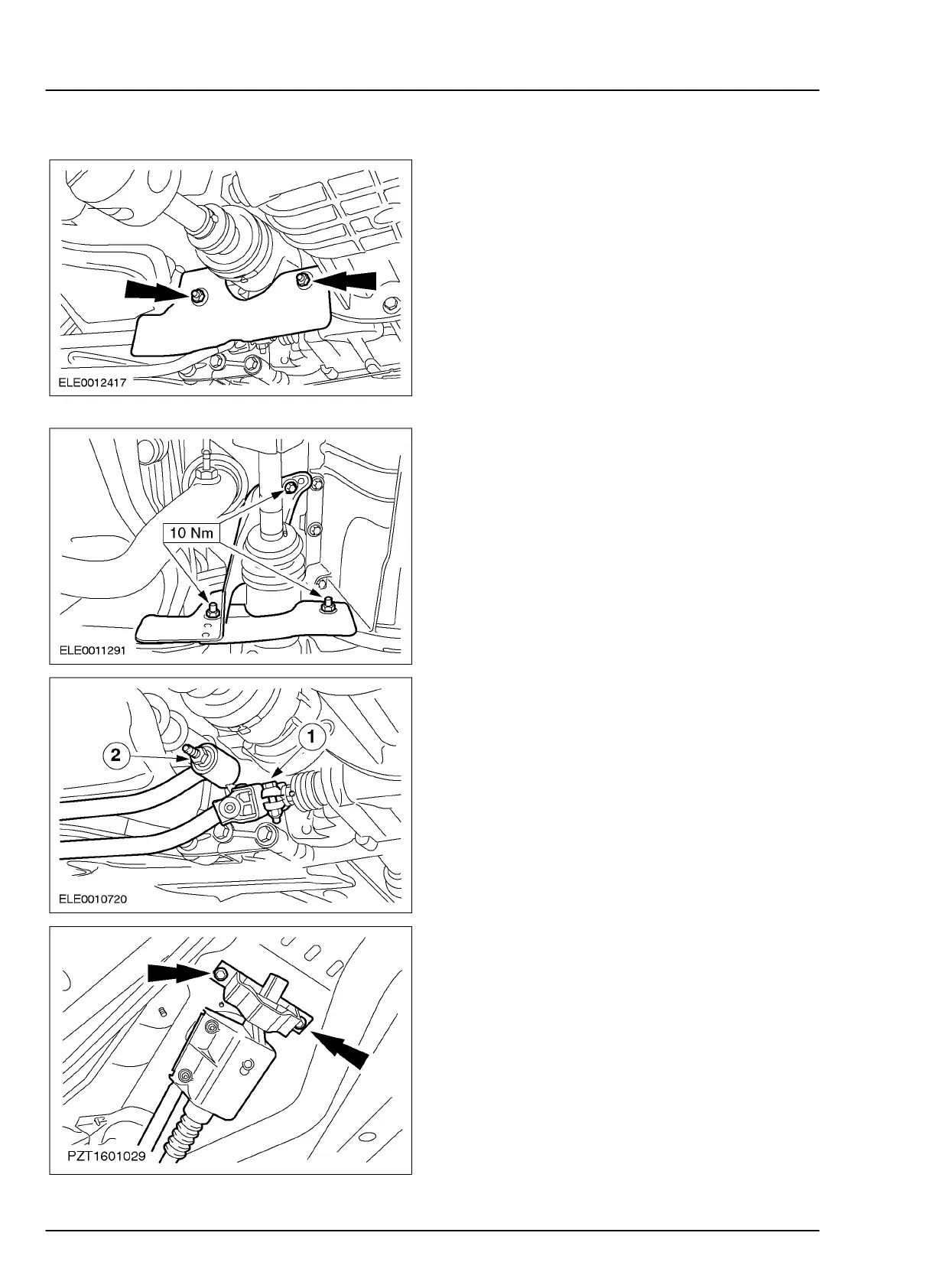 ELE0012417

10 Nm

ELE0011291

2

1

ELE0010720

PZT1601029