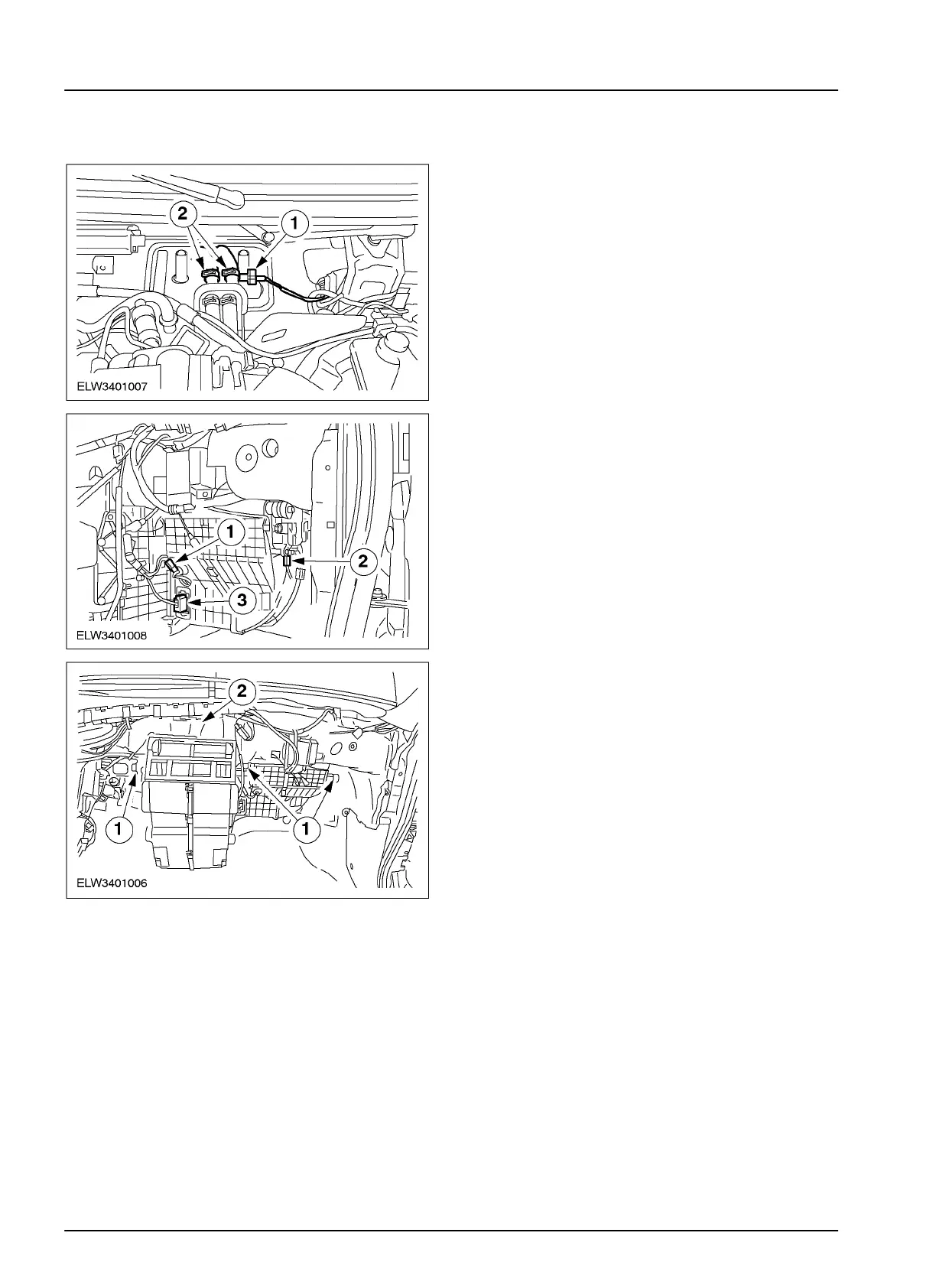 2
1
ELW3401007

1
2
3
ELW3401008

2
1
1
ELW3401006