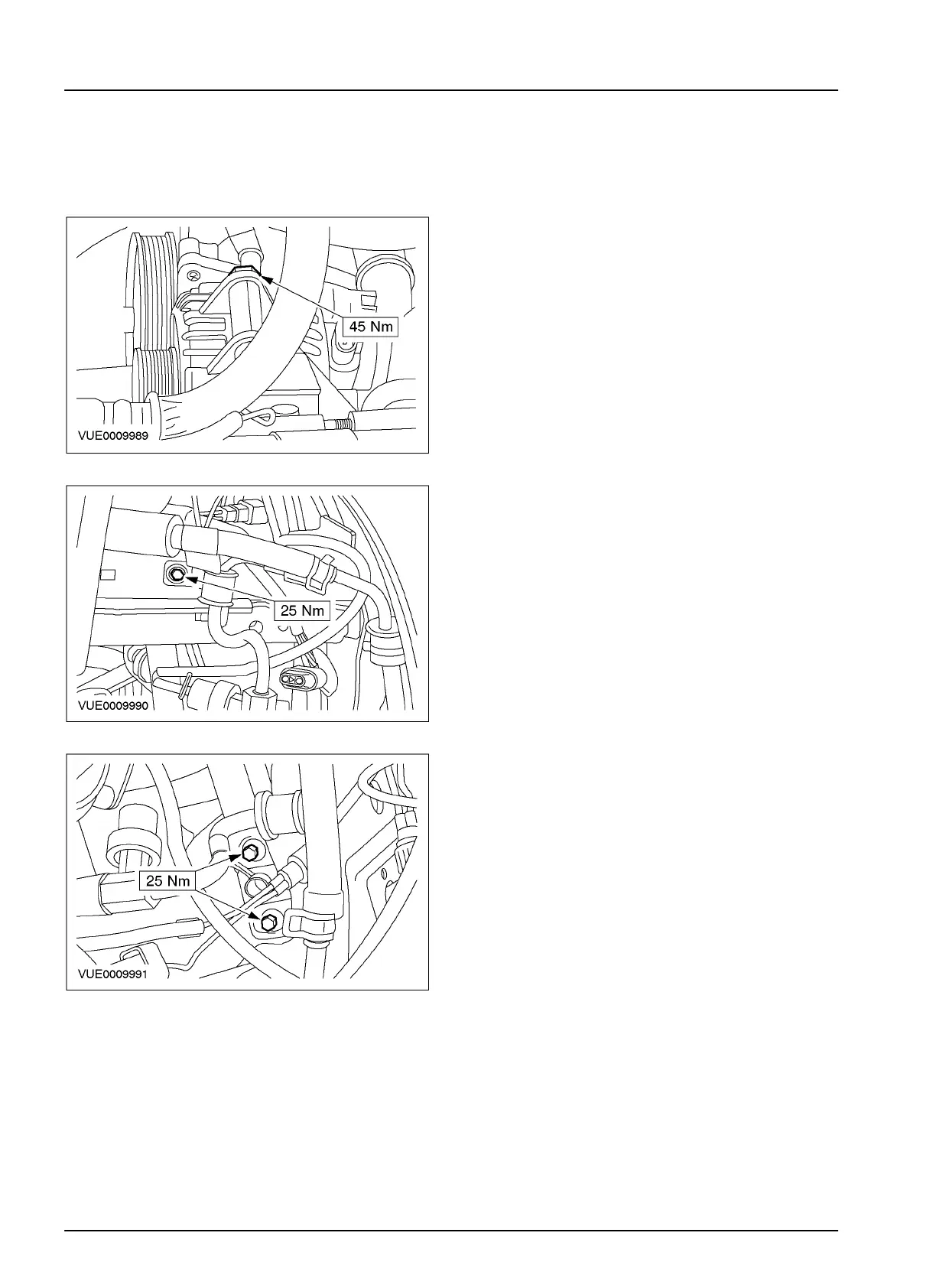 45 Nm

VUE0009989

25 Nm

VUE0009990

25 Nm

VUE0009991