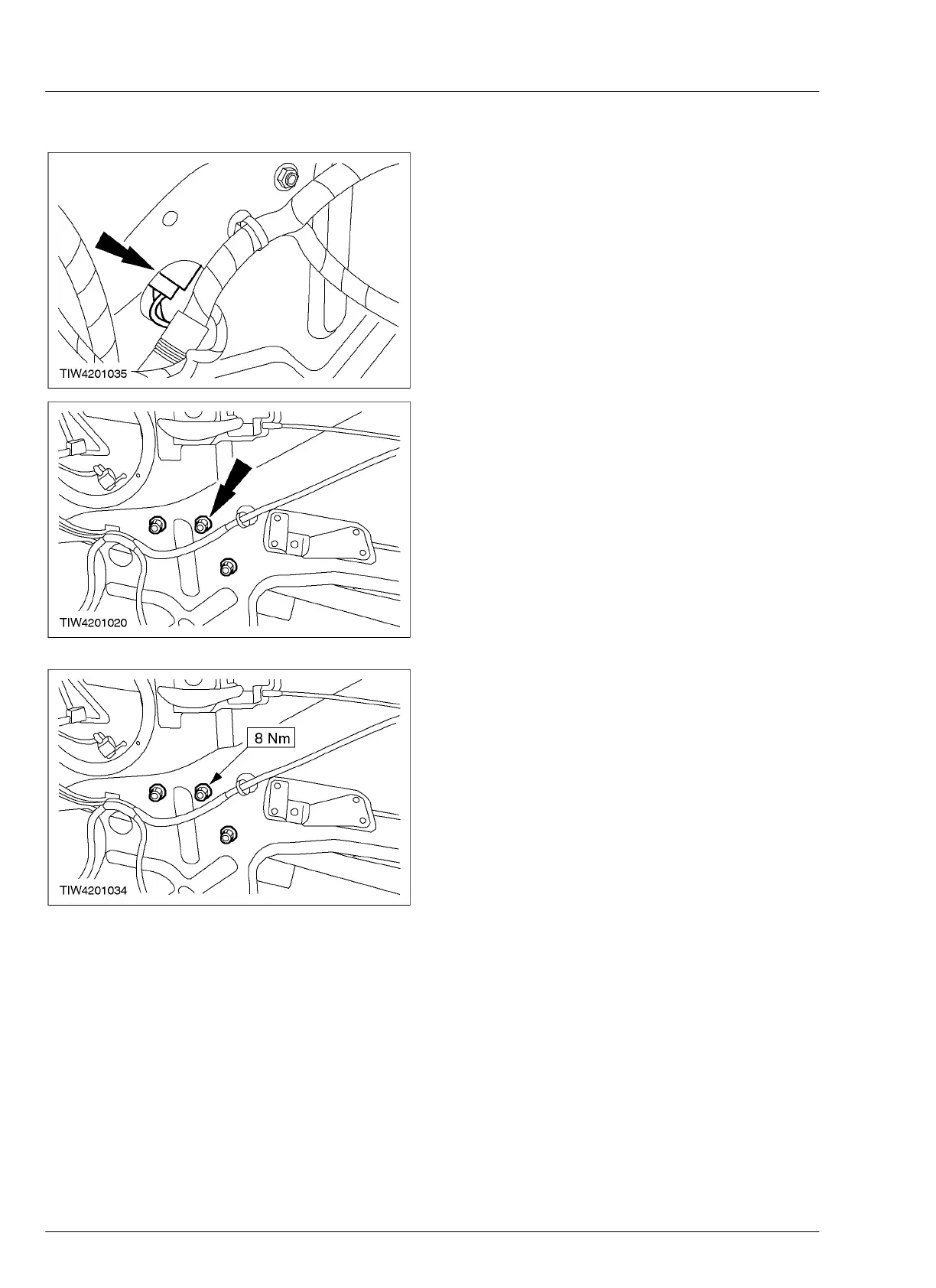 TIW4201035

TIW4201020

8 Nm

TIW4201034