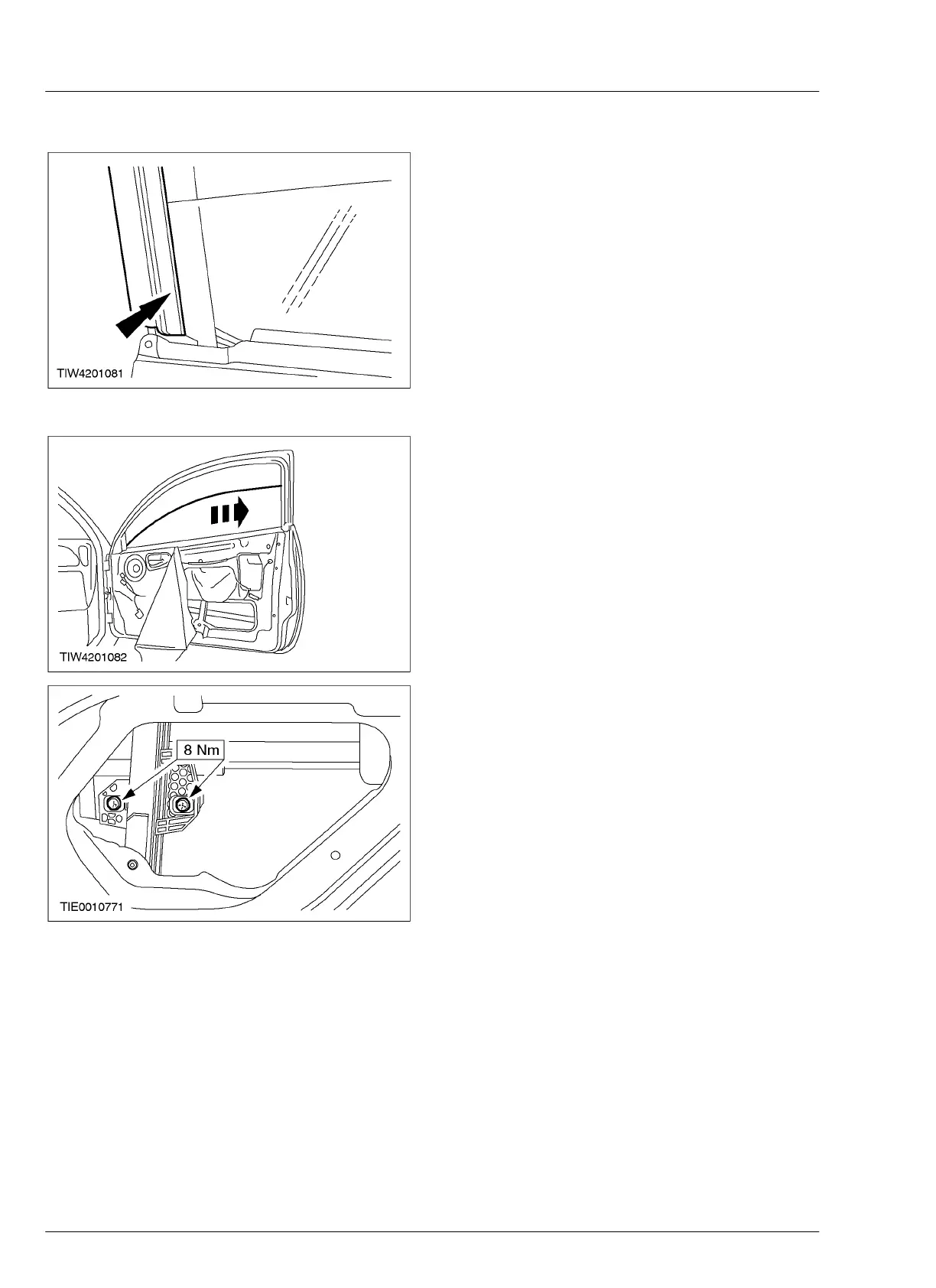 TIW4201081

TIW4201082

8 Nm

TIE0010771