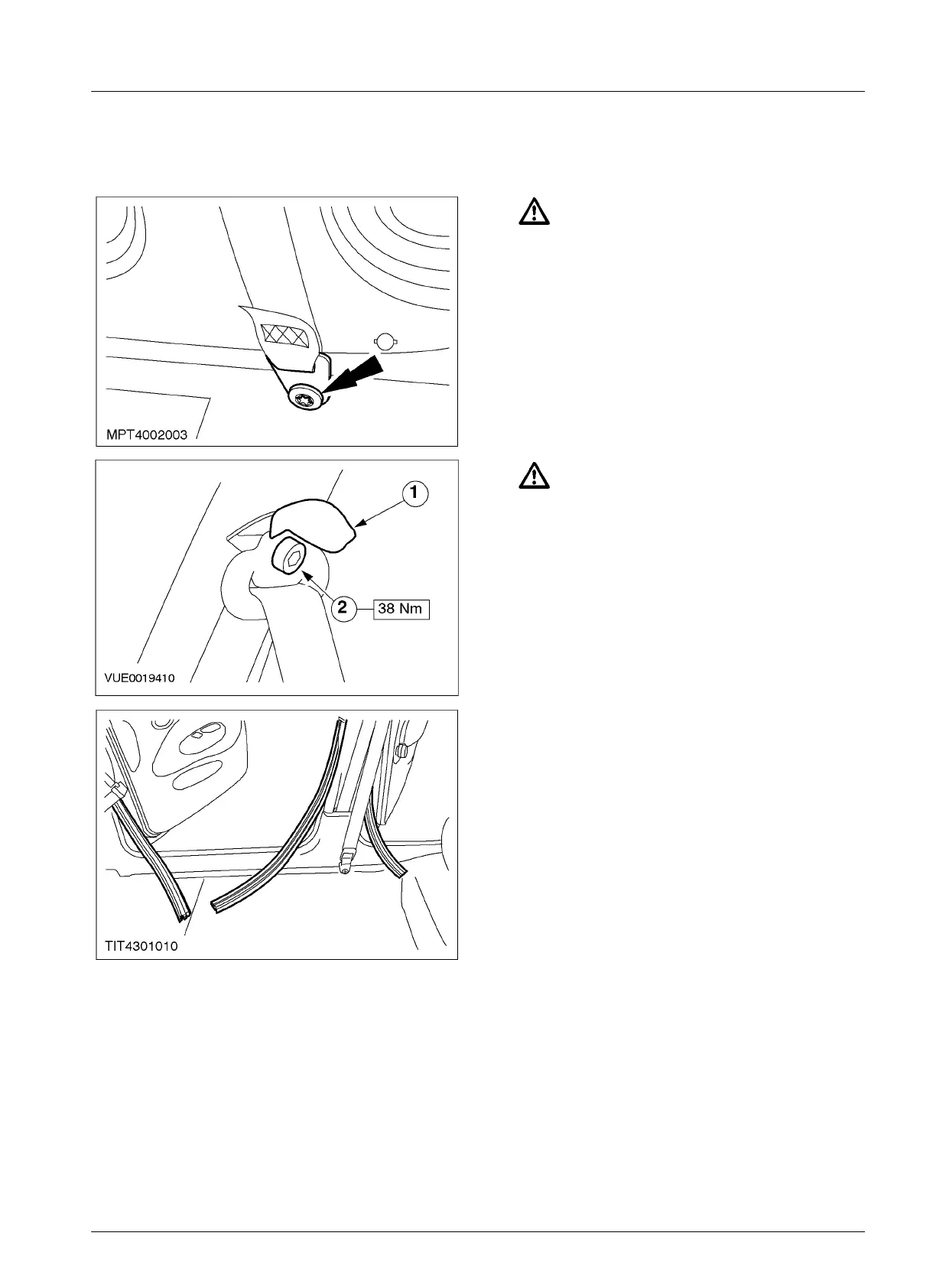 MPT4002003

1

2

38 Nm

VUE0019410

TIT4301010