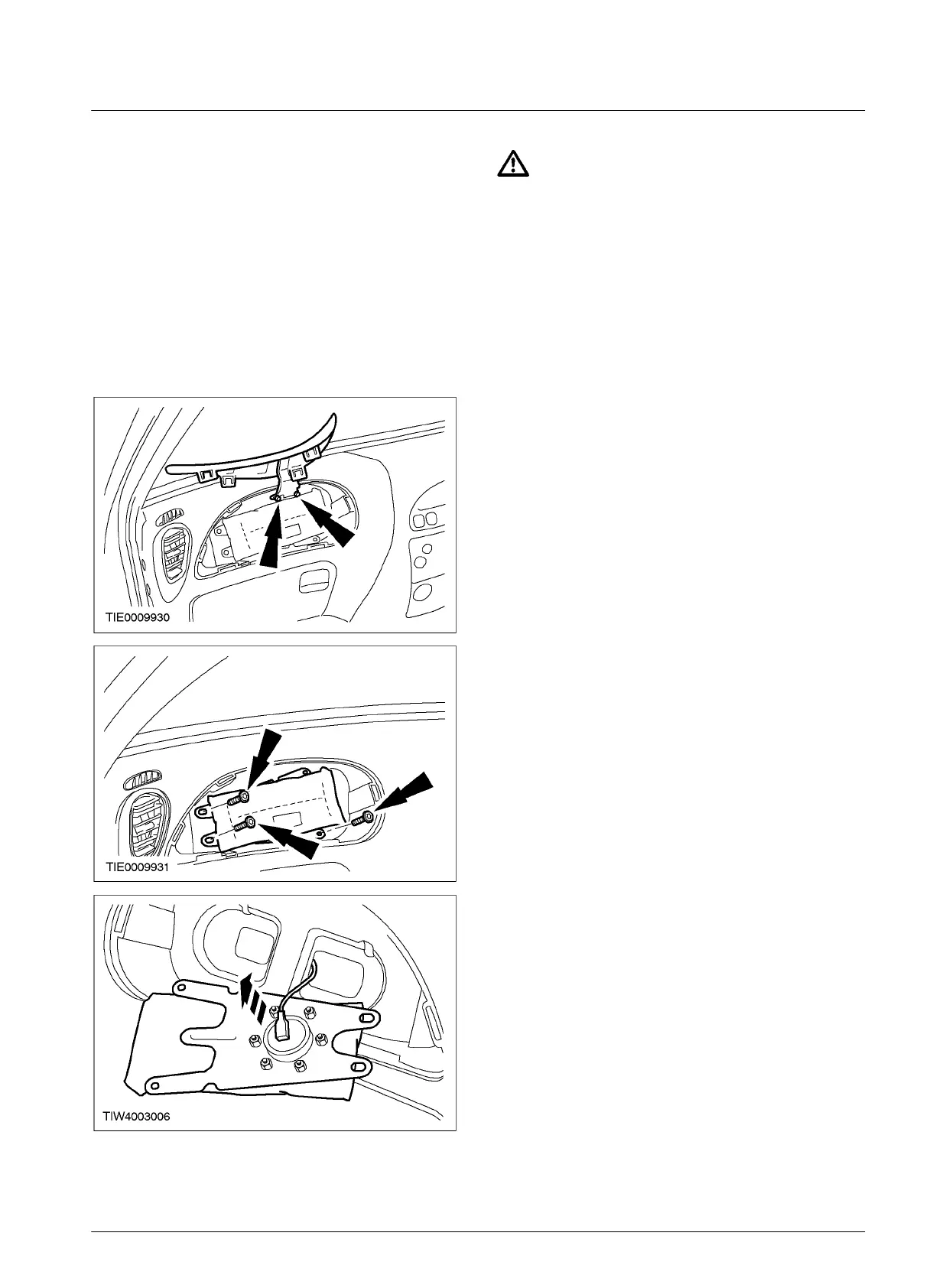 TIE0009930

TIE0009931

TIW4003006