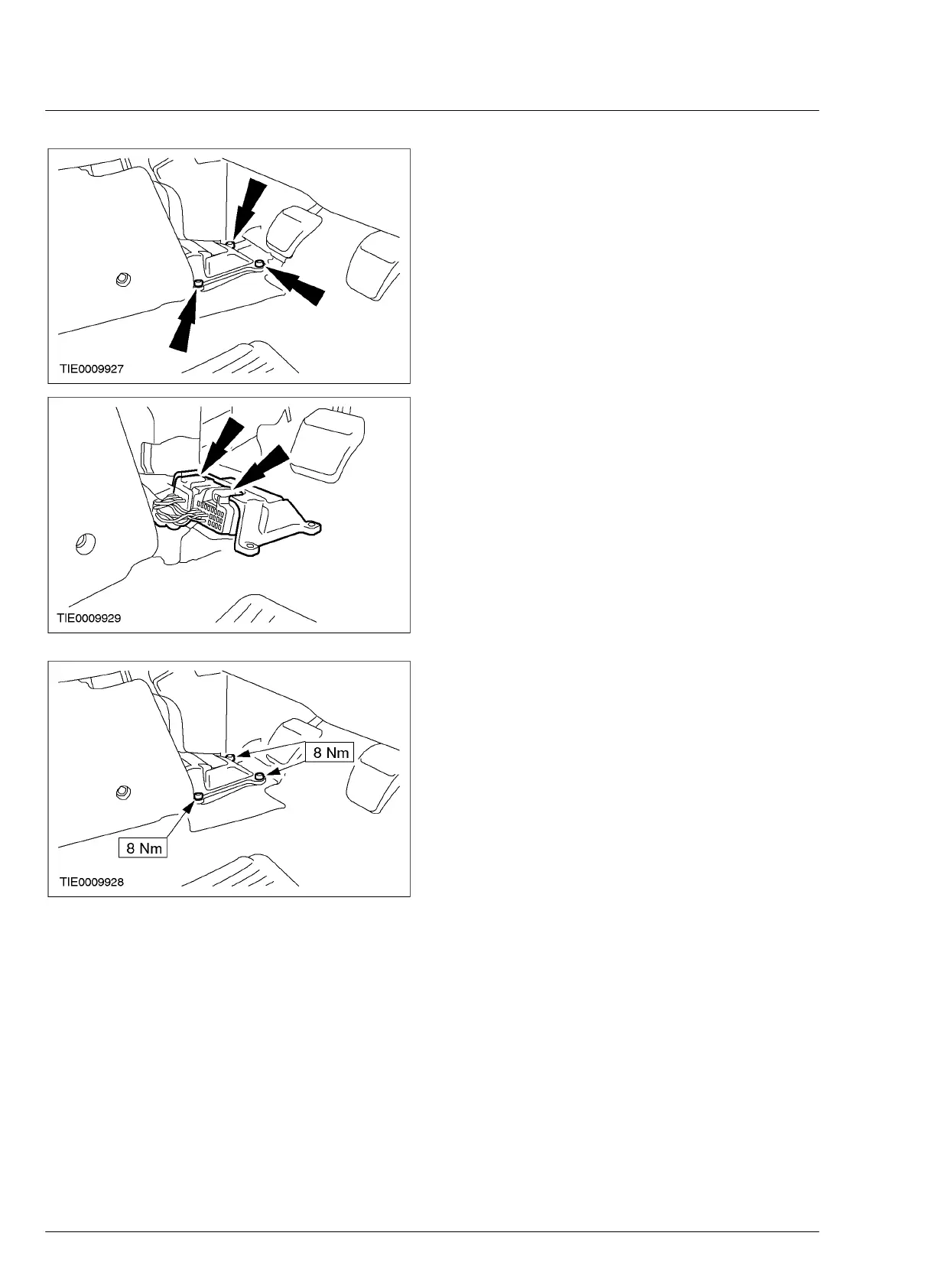 TIE0009927

TIE0009929

8 Nm

8 Nm

TIE0009928