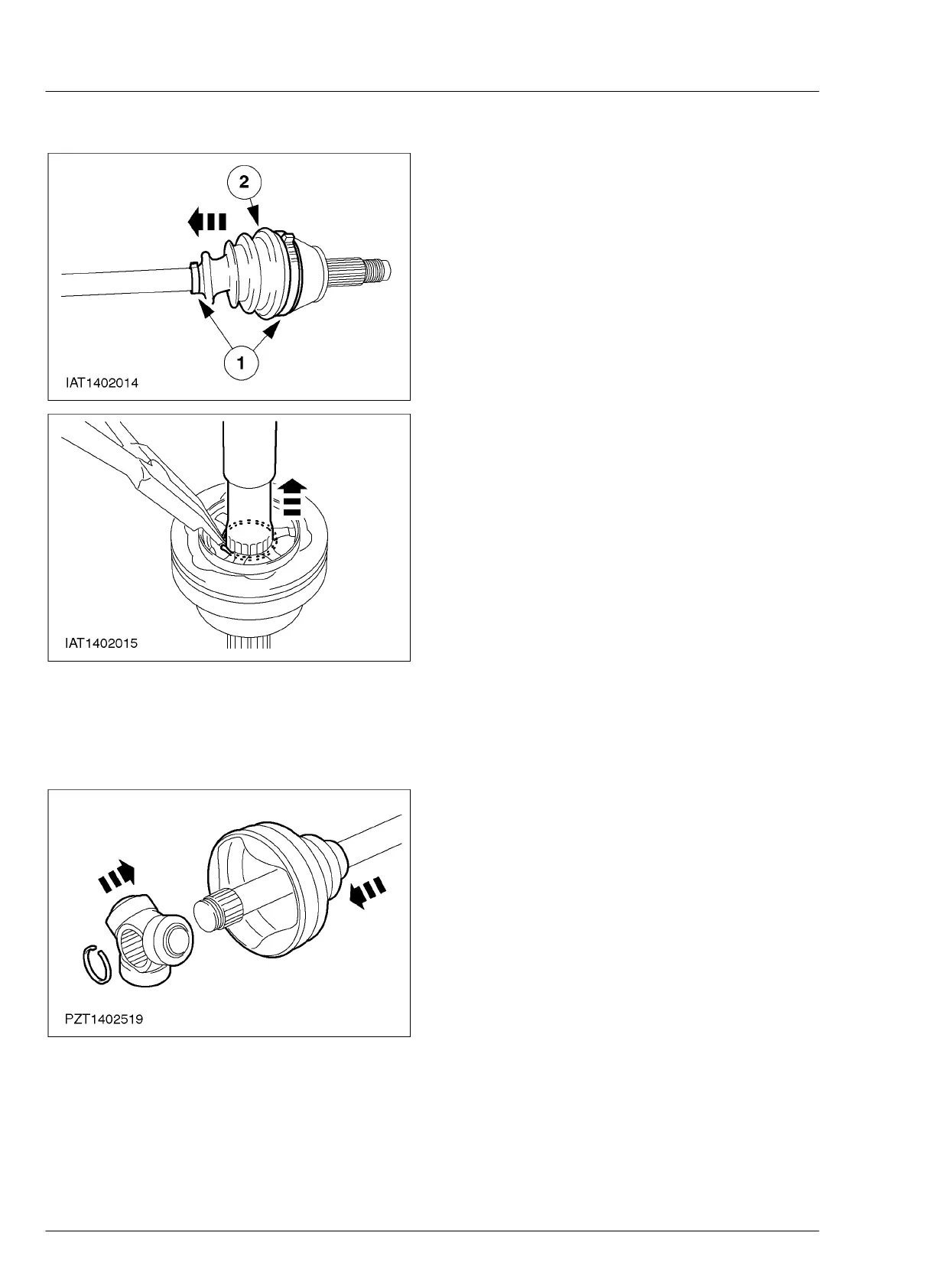 2

1

IAT1402014

IAT1402015

PZT1402519