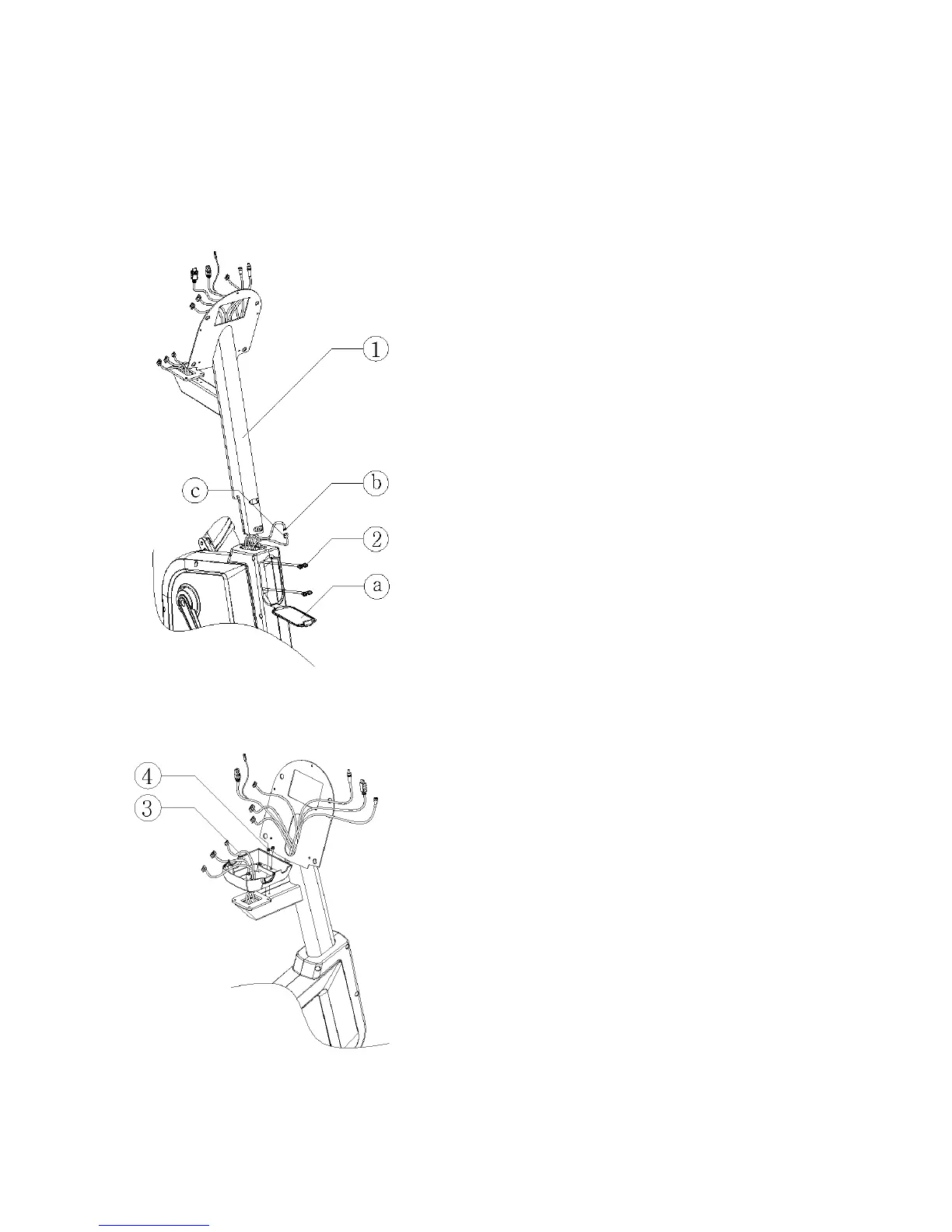 1
c
b
2
a

4
3