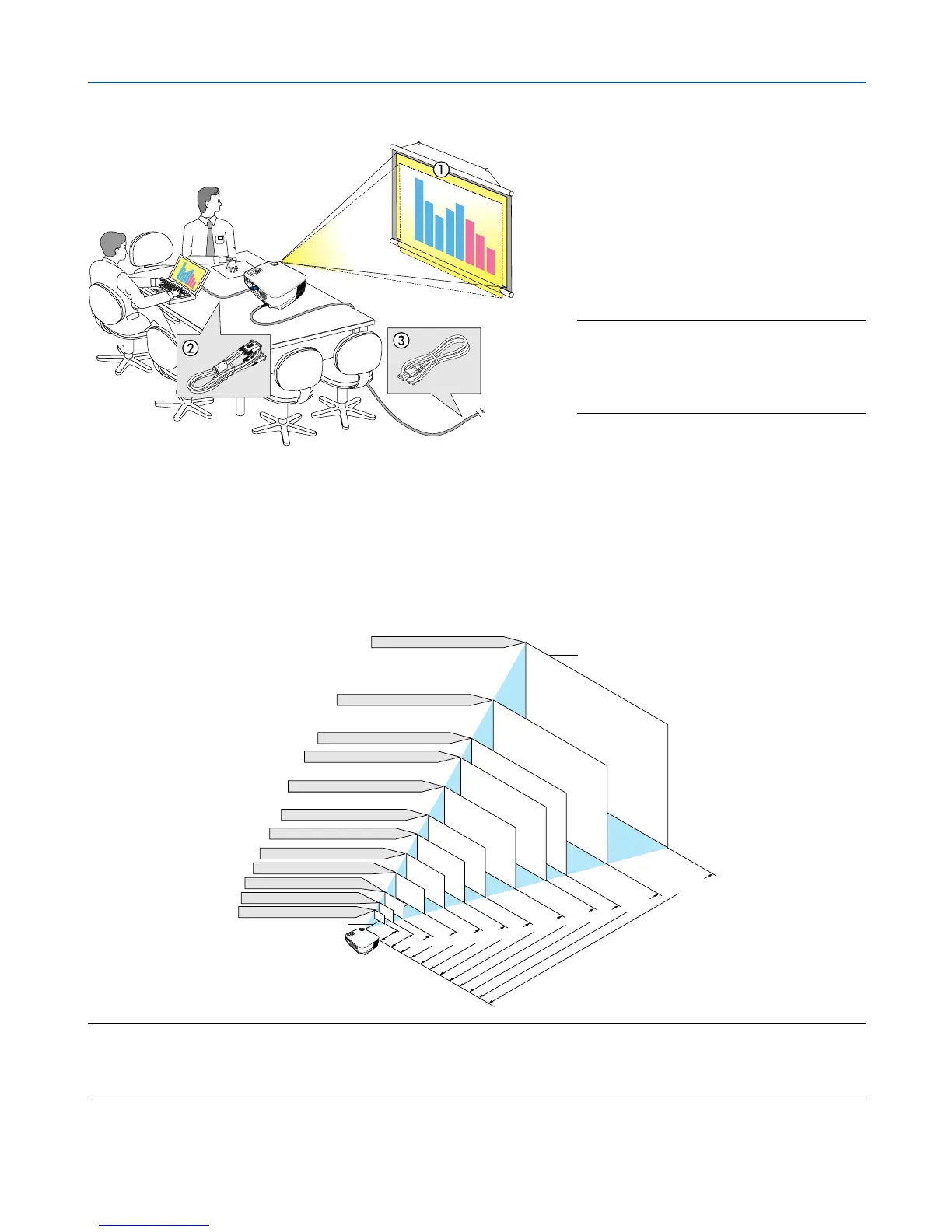 ①

②

③