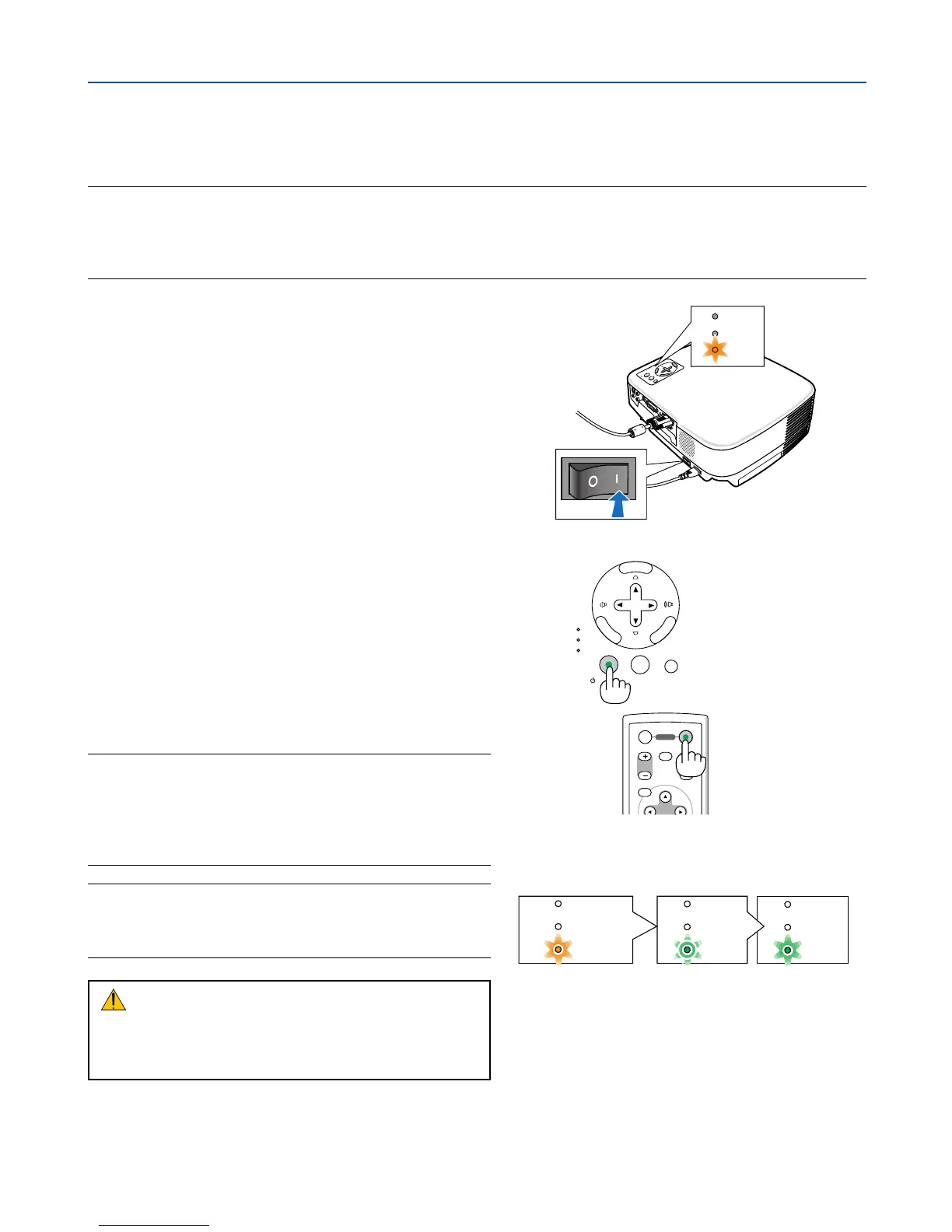 O I