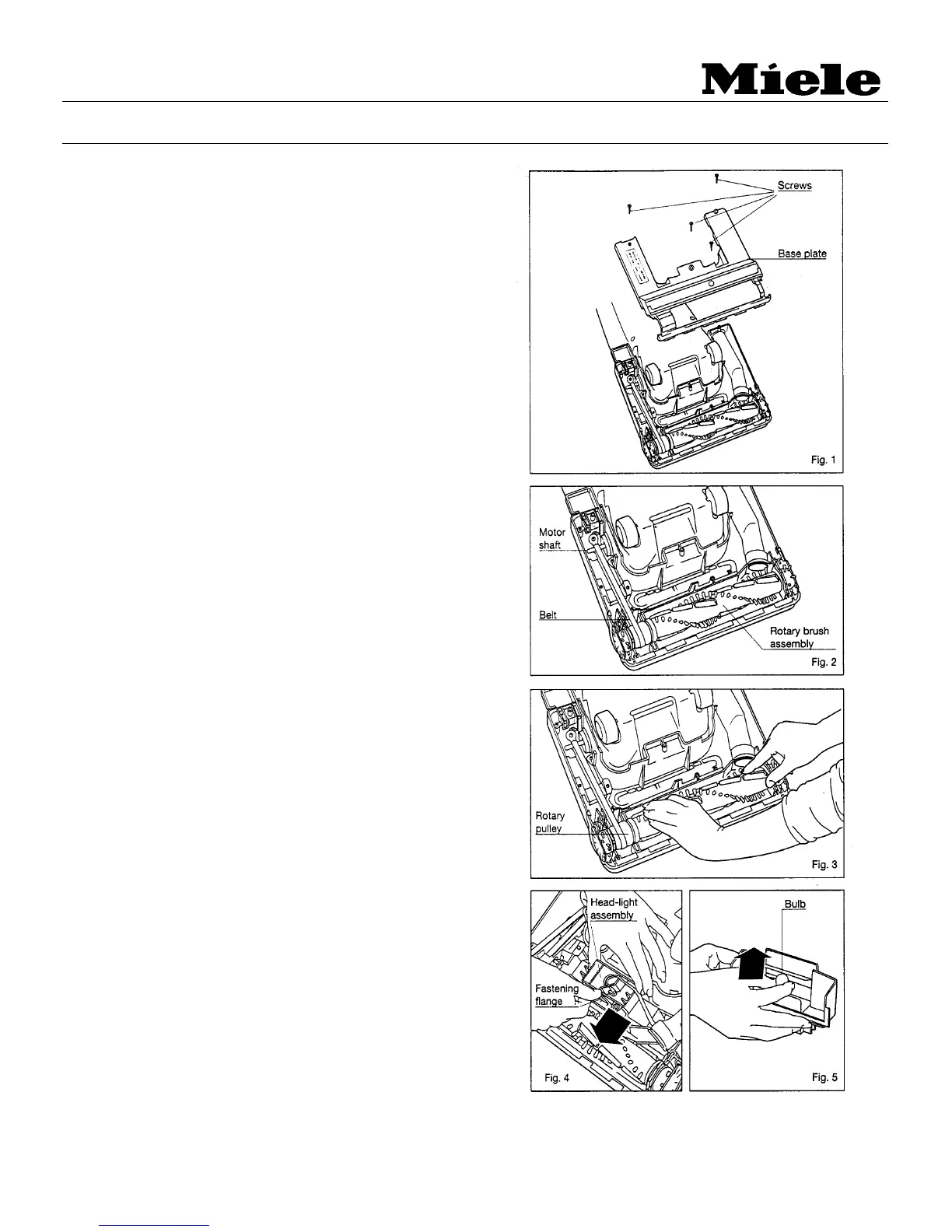 Miele

Screws

Base plate

Fig. 1

Motor shaft

Belt

Rotary brush assembly

Fig. 2

Rotary pulley

Fig. 3

Head-light assembly

Fastening flange

Fig. 4

Bulb

Fig. 5