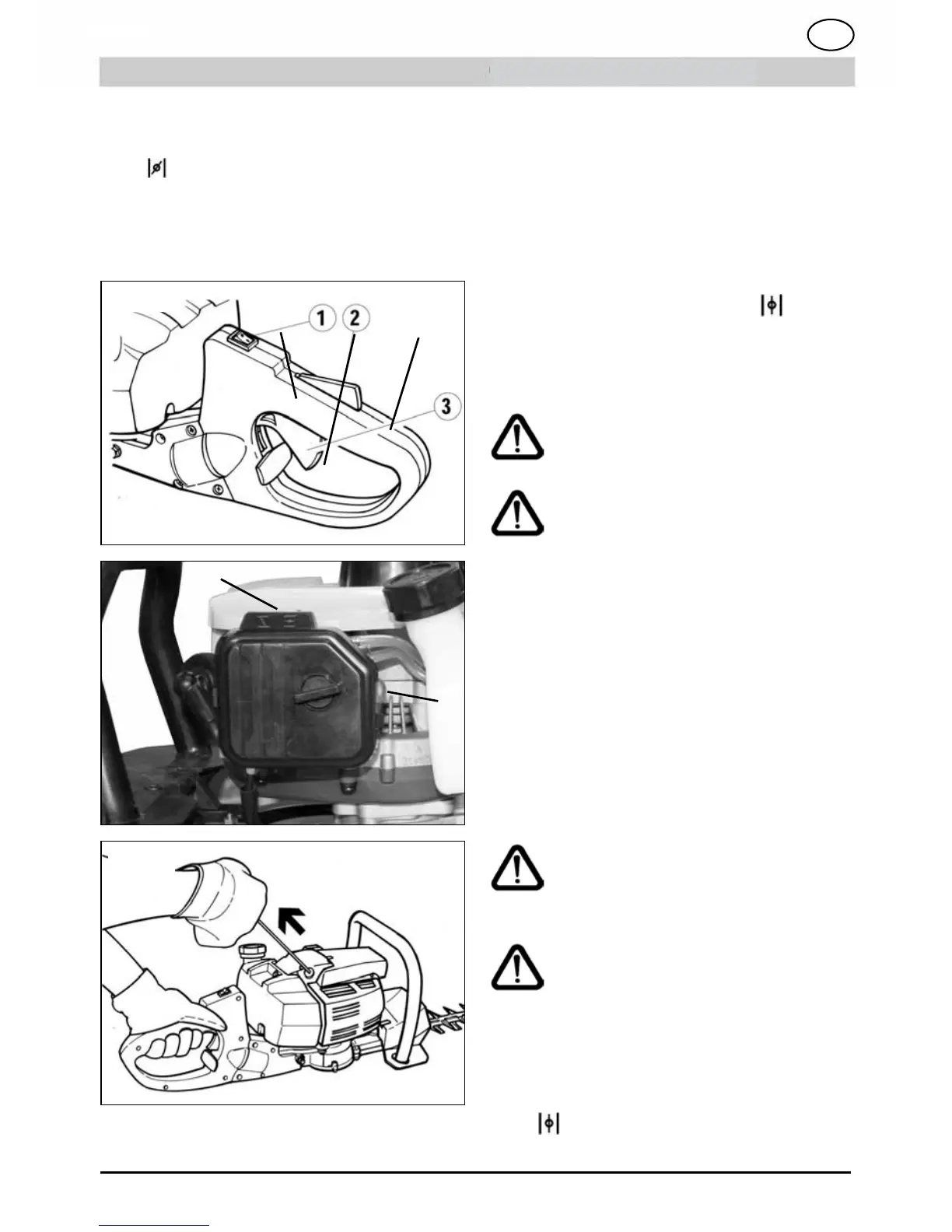 1
2
3