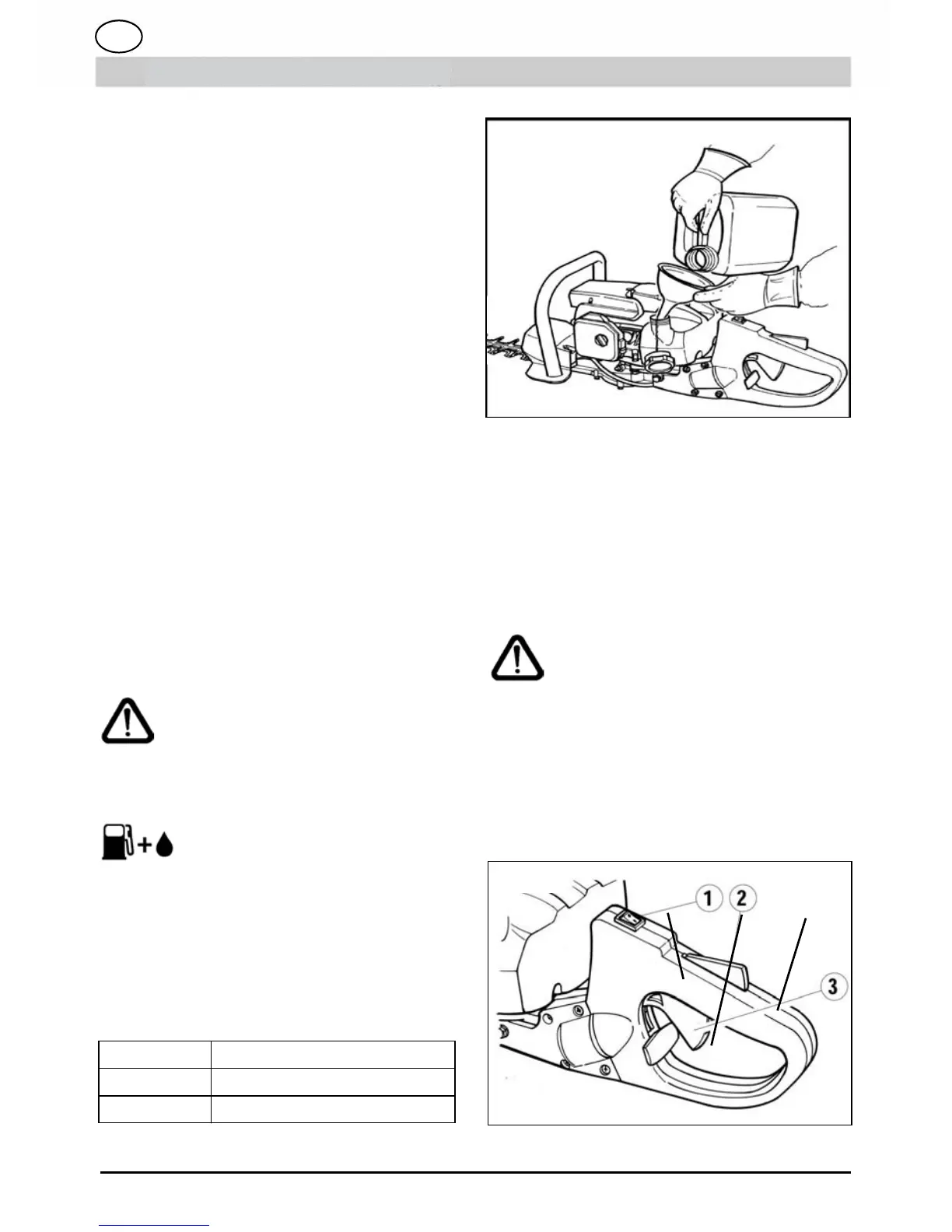 1 2

3