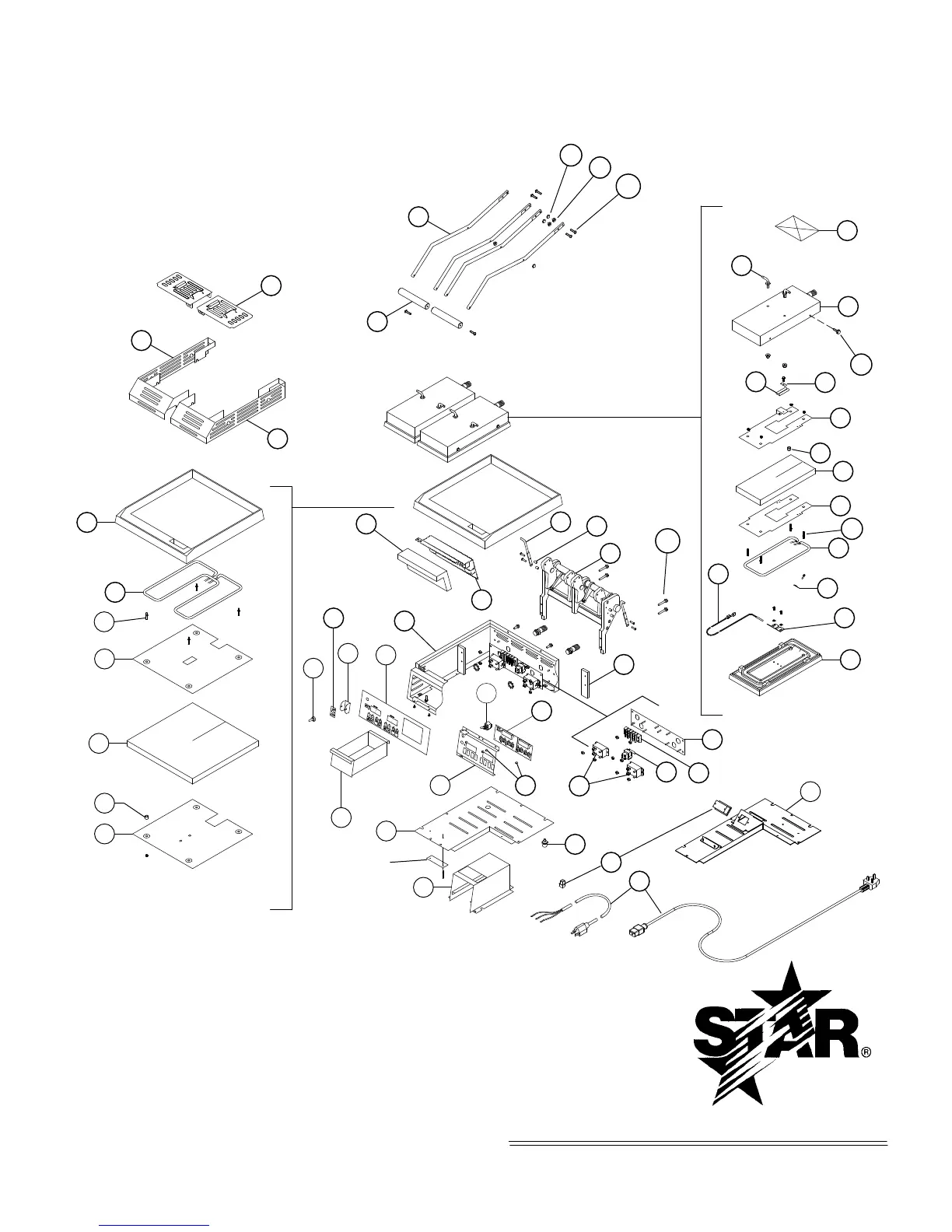 STAR®