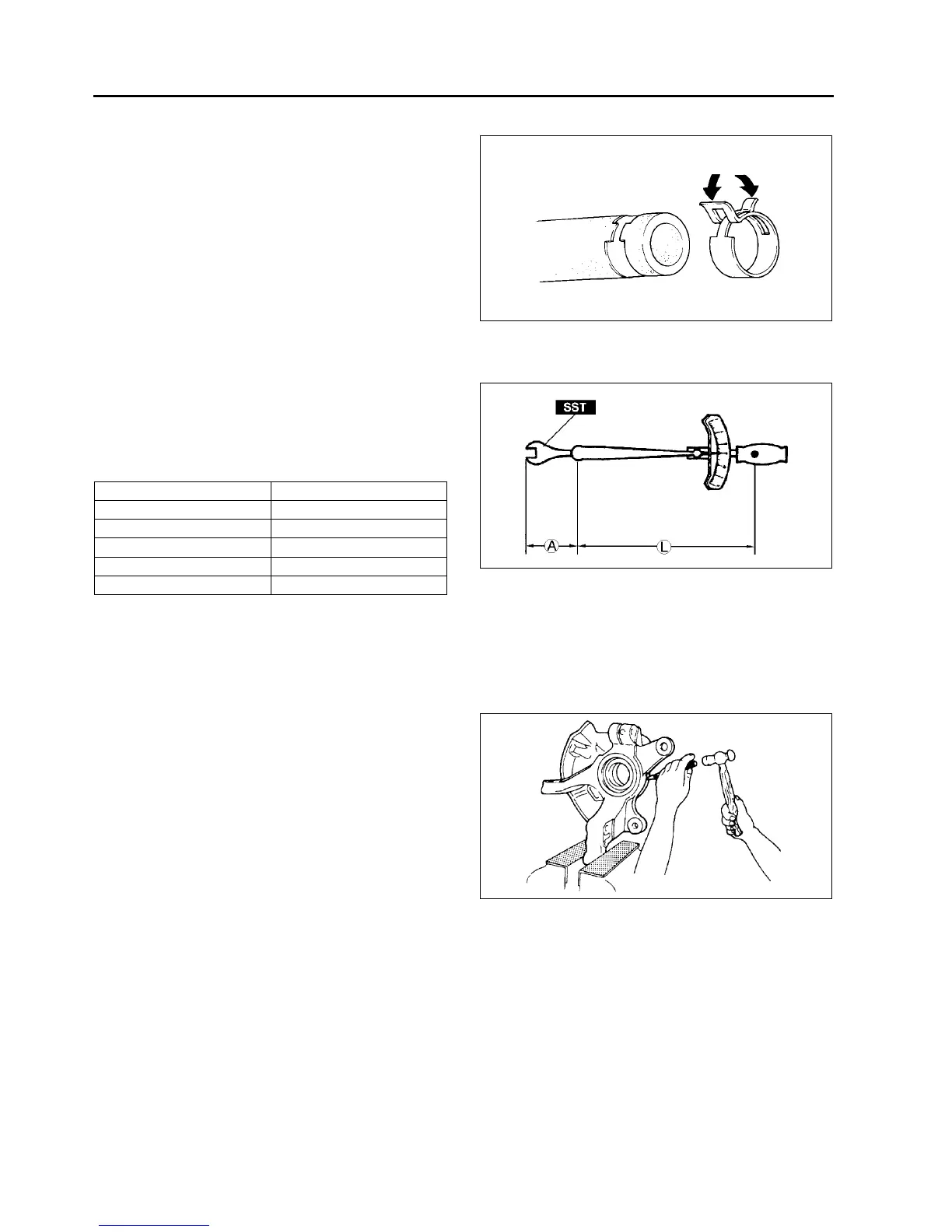 SST

A

L