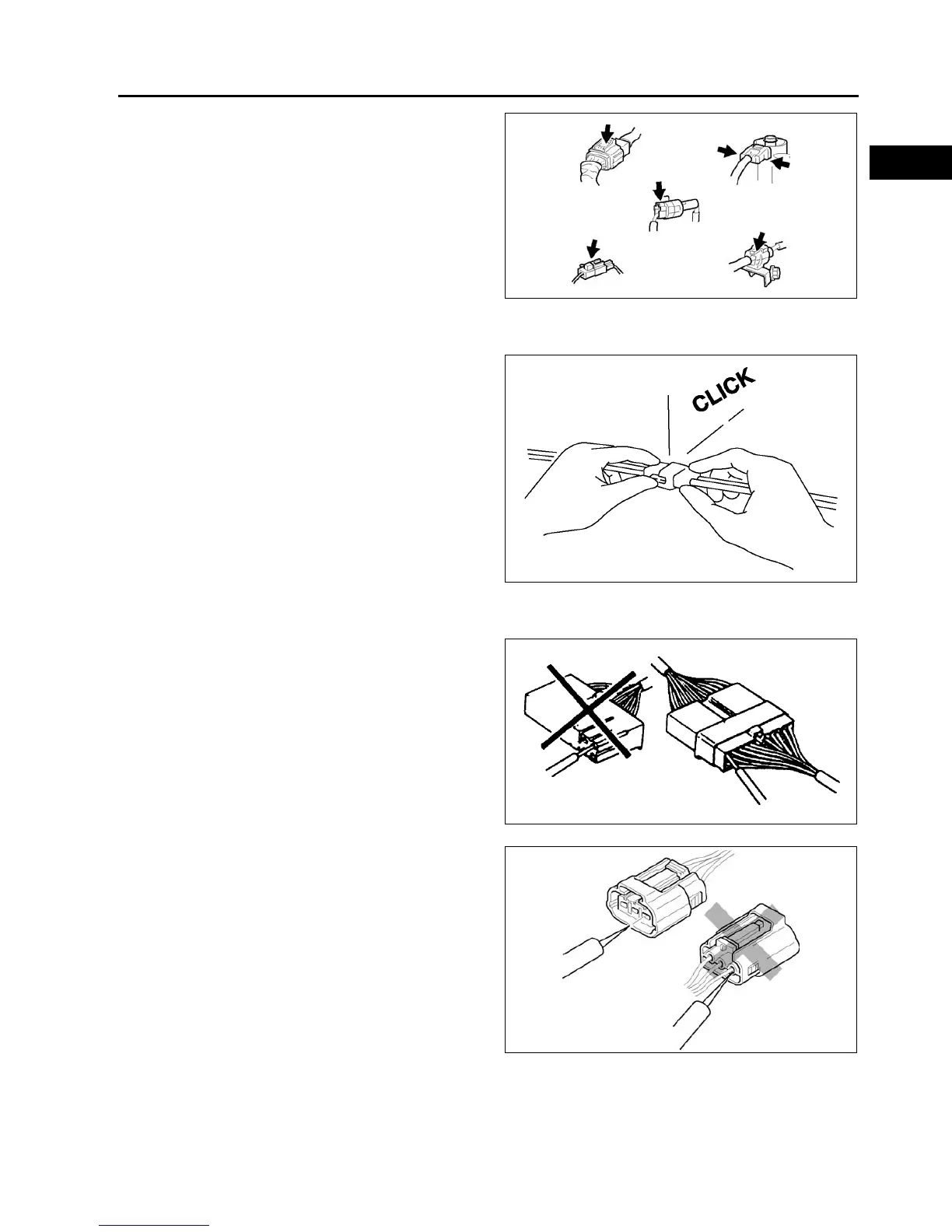 CLICK