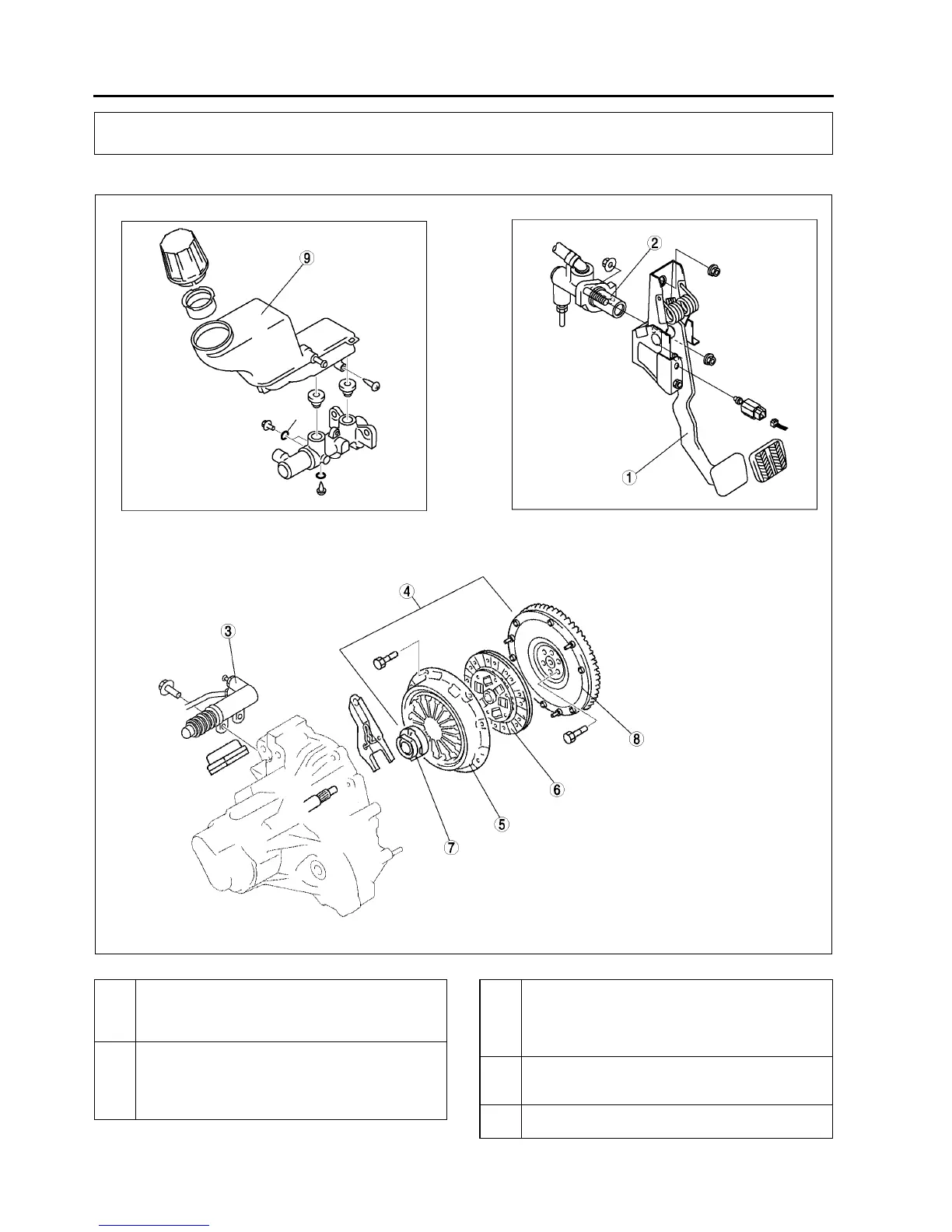 9

2

1

4

3

8

6

5

7