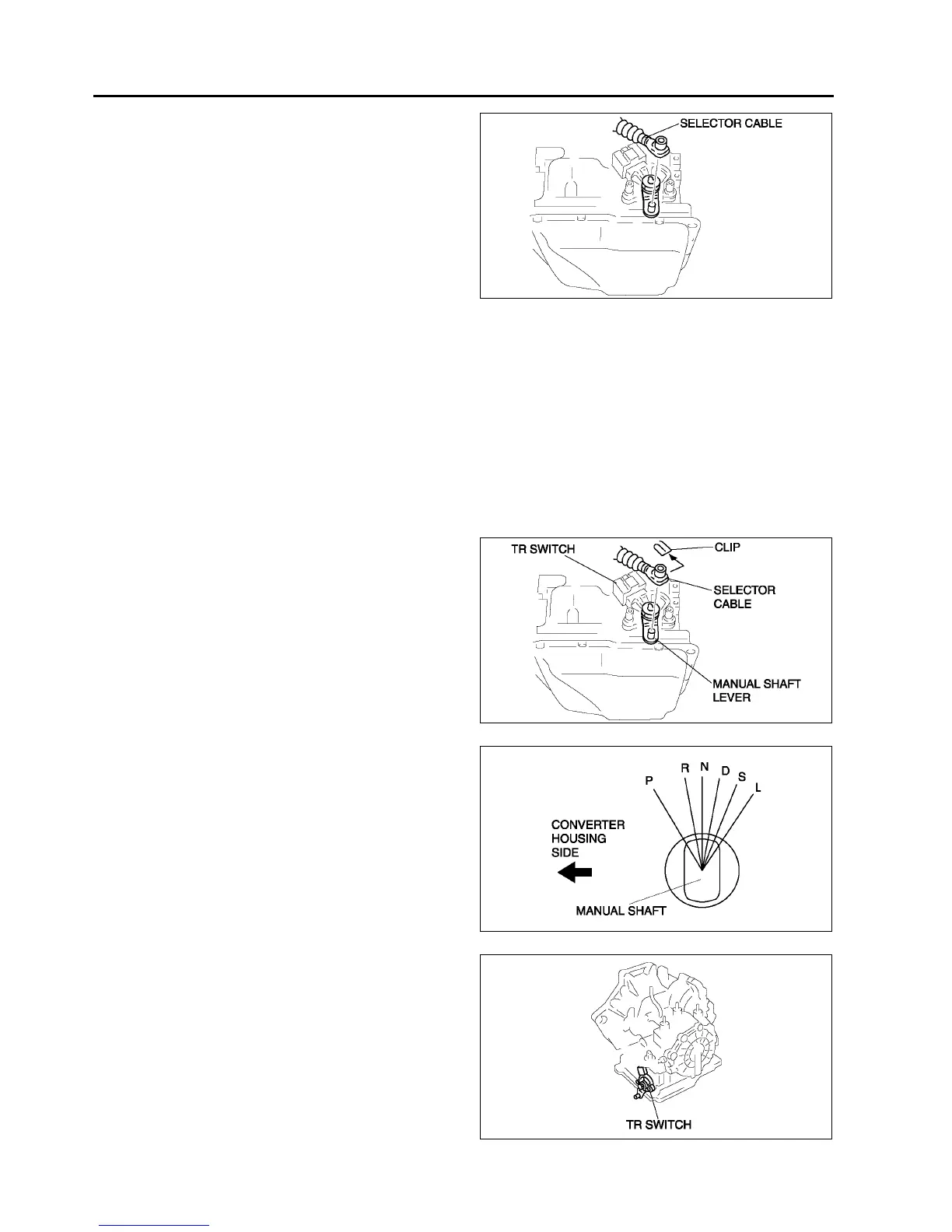 SELECTOR CABLE

TR SWITCH

CLIP

SELECTOR CABLE

MANUAL SHAFT LEVER

P

R

N

D

S

L

CONVERTER HOUSING SIDE

MANUAL SHAFT

TR SWITCH