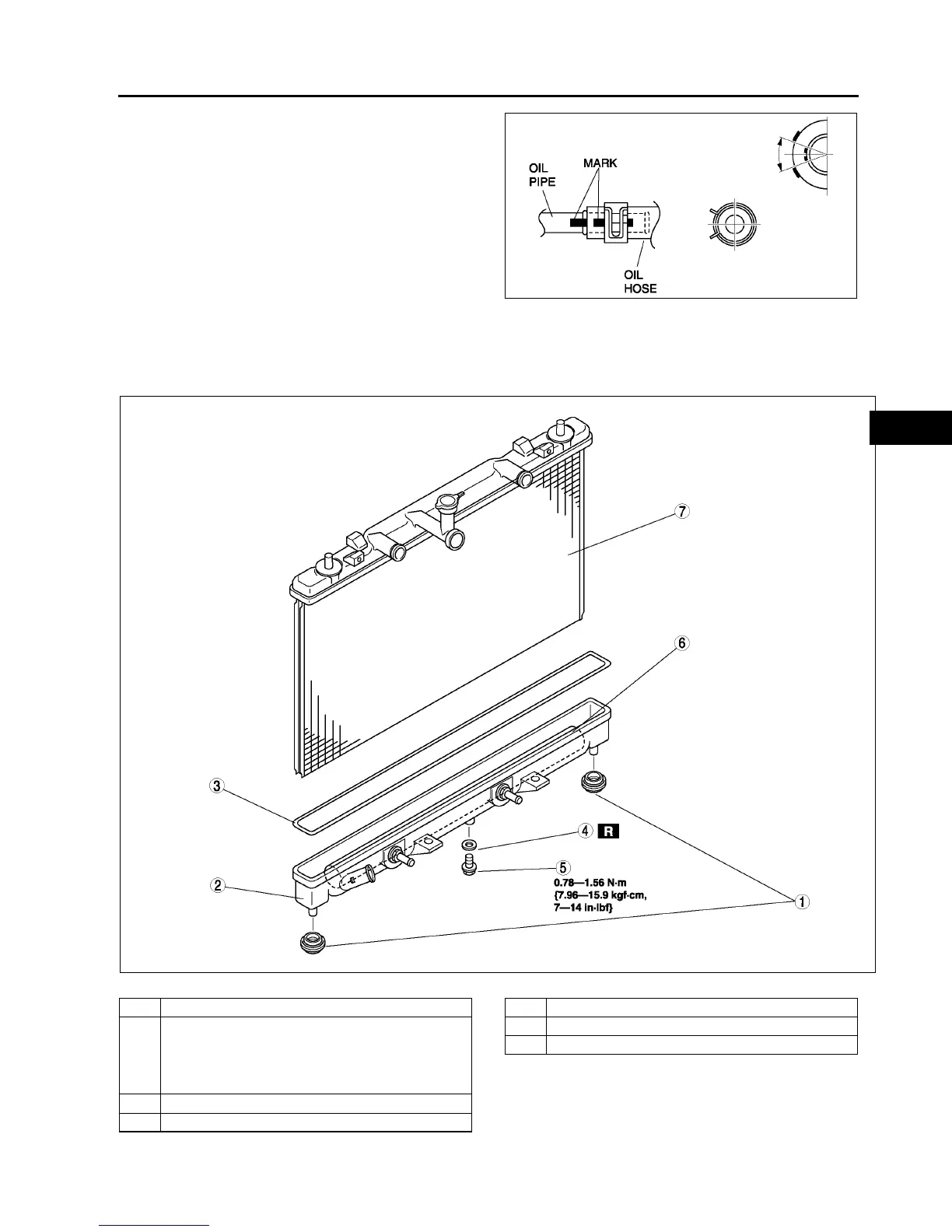 OIL PIPE

MARK

OIL HOSE

7

6

3

4 R

5

0.78—1.56 N·m {7.96—15.9 kgf·cm, 7—14 in·lbf}

2

1