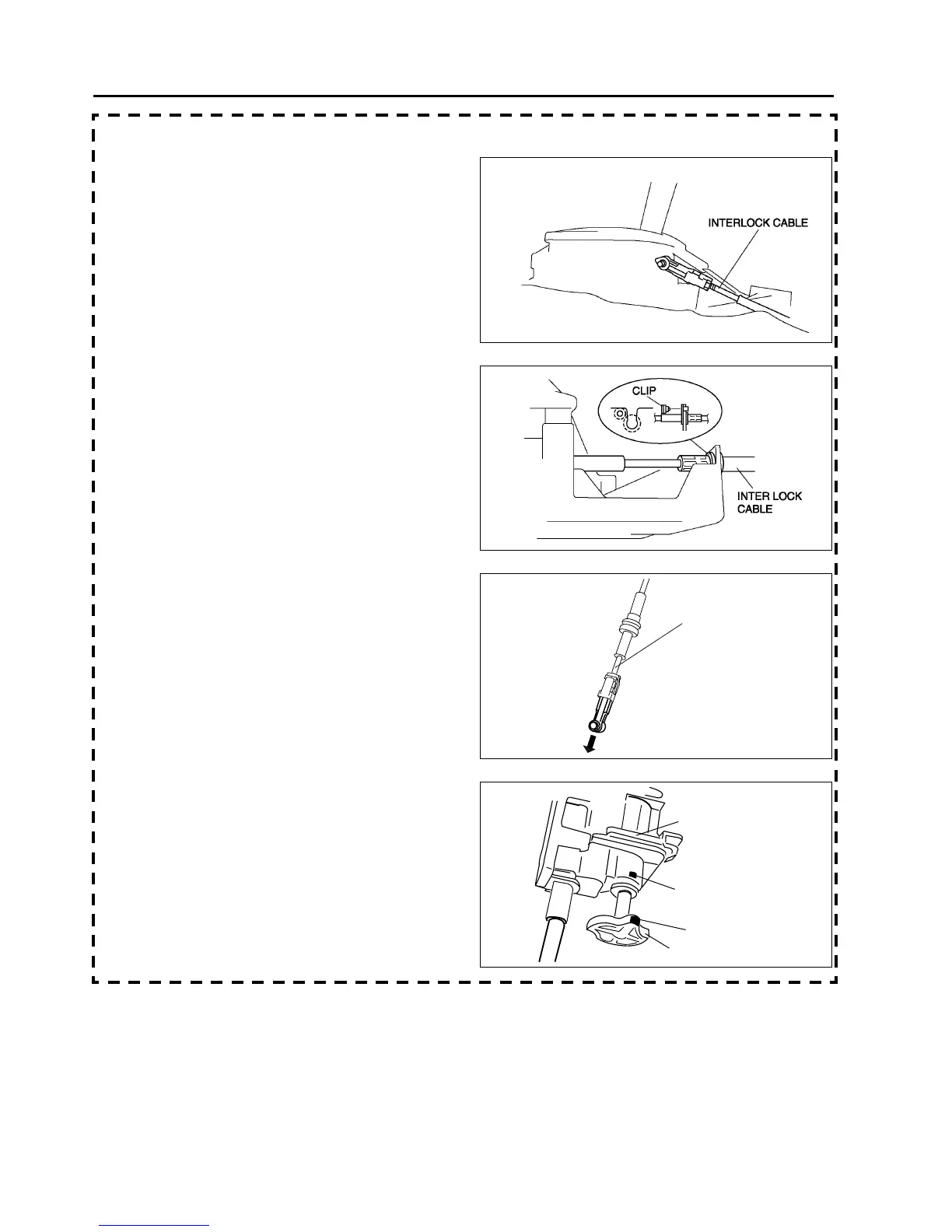 INTERLOCK CABLE

CLIP

INTER LOCK CABLE