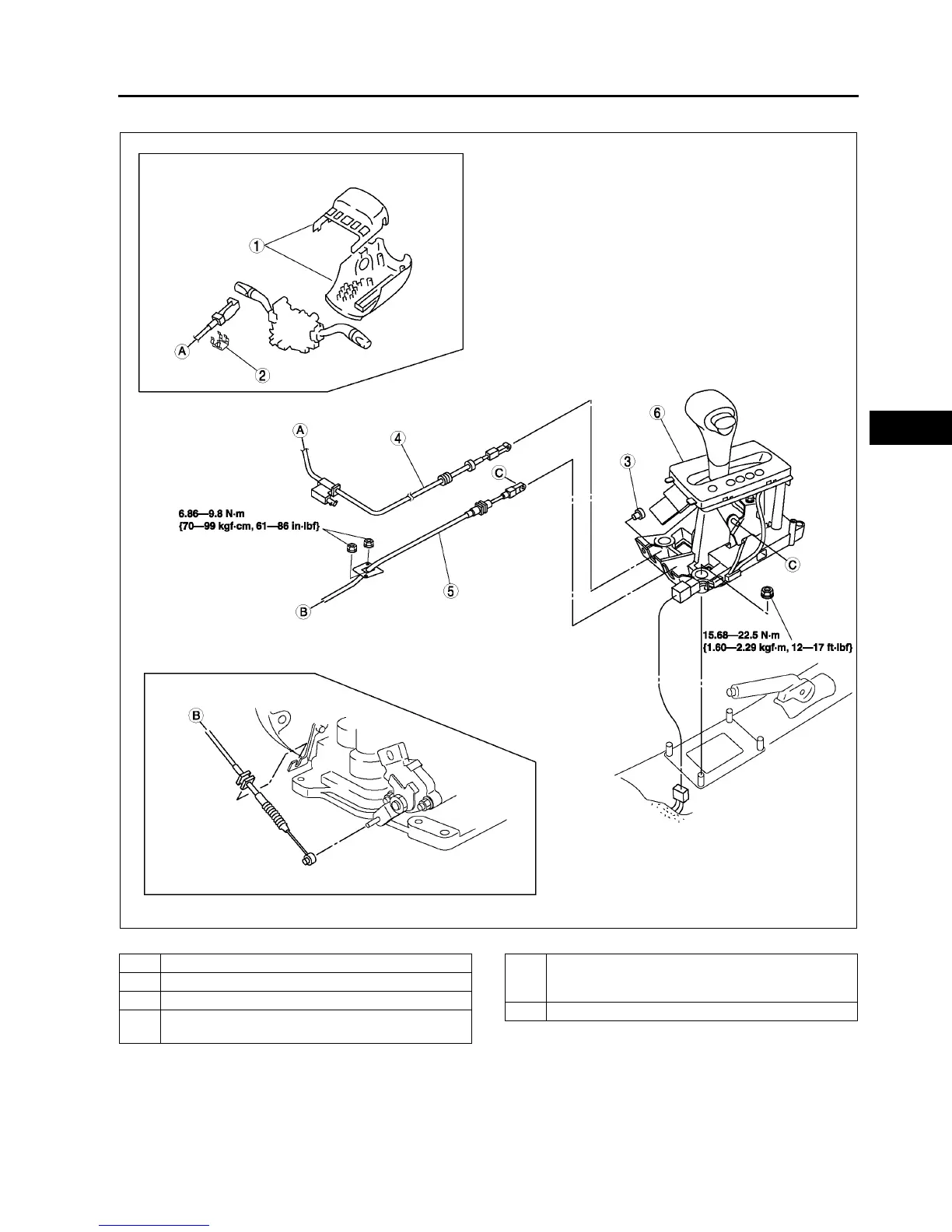 1

A

2

A

4

C

6

3

6.86—9.8 N·m
{70—99 kgf·cm, 61—86 in·lbf}

5

B

C

15.68—22.5 N·m
{1.60—2.29 kgf·m, 12—17 ft·lbf}

B