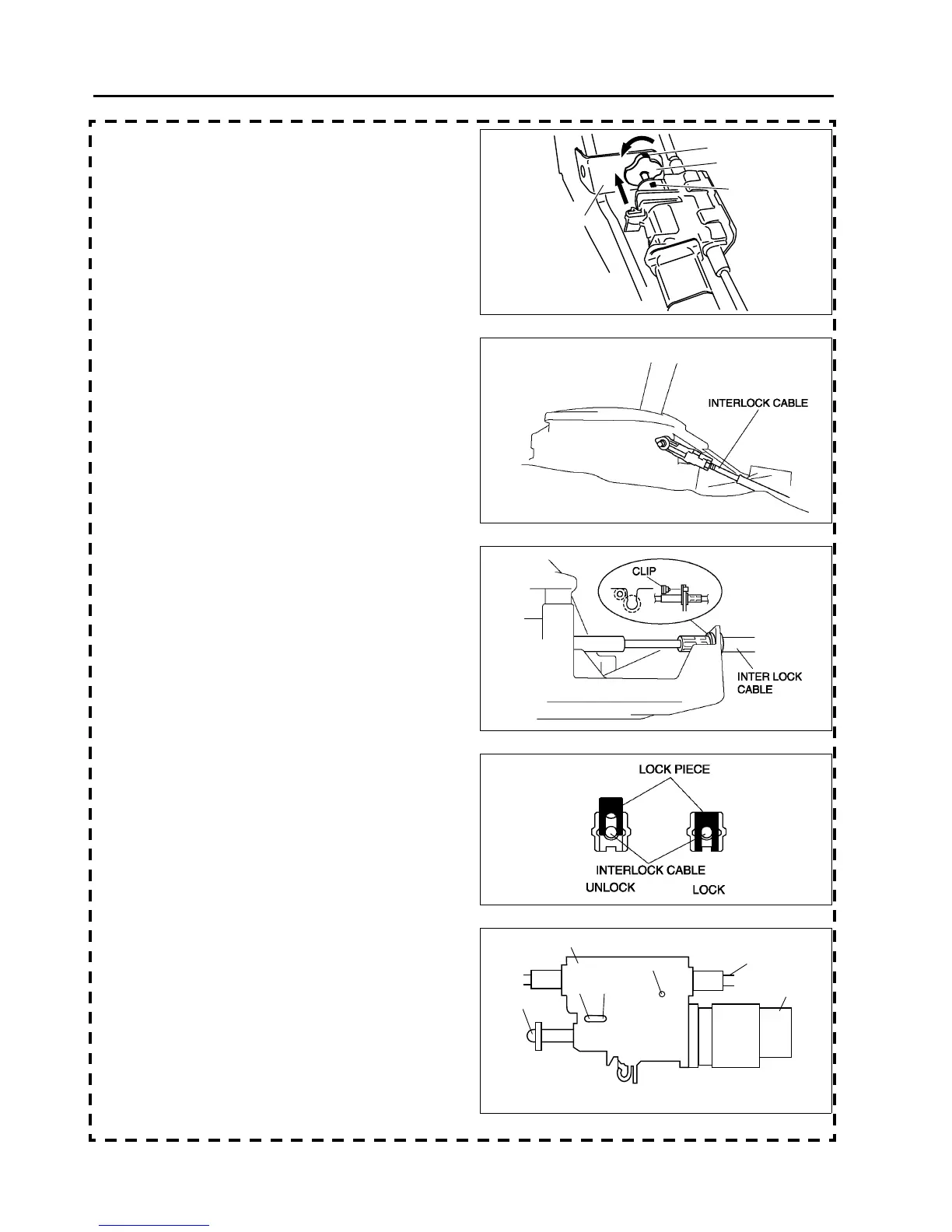 INTERLOCK CABLE

CLIP

INTER LOCK CABLE

LOCK PIECE

INTERLOCK CABLE

UNLOCK

LOCK