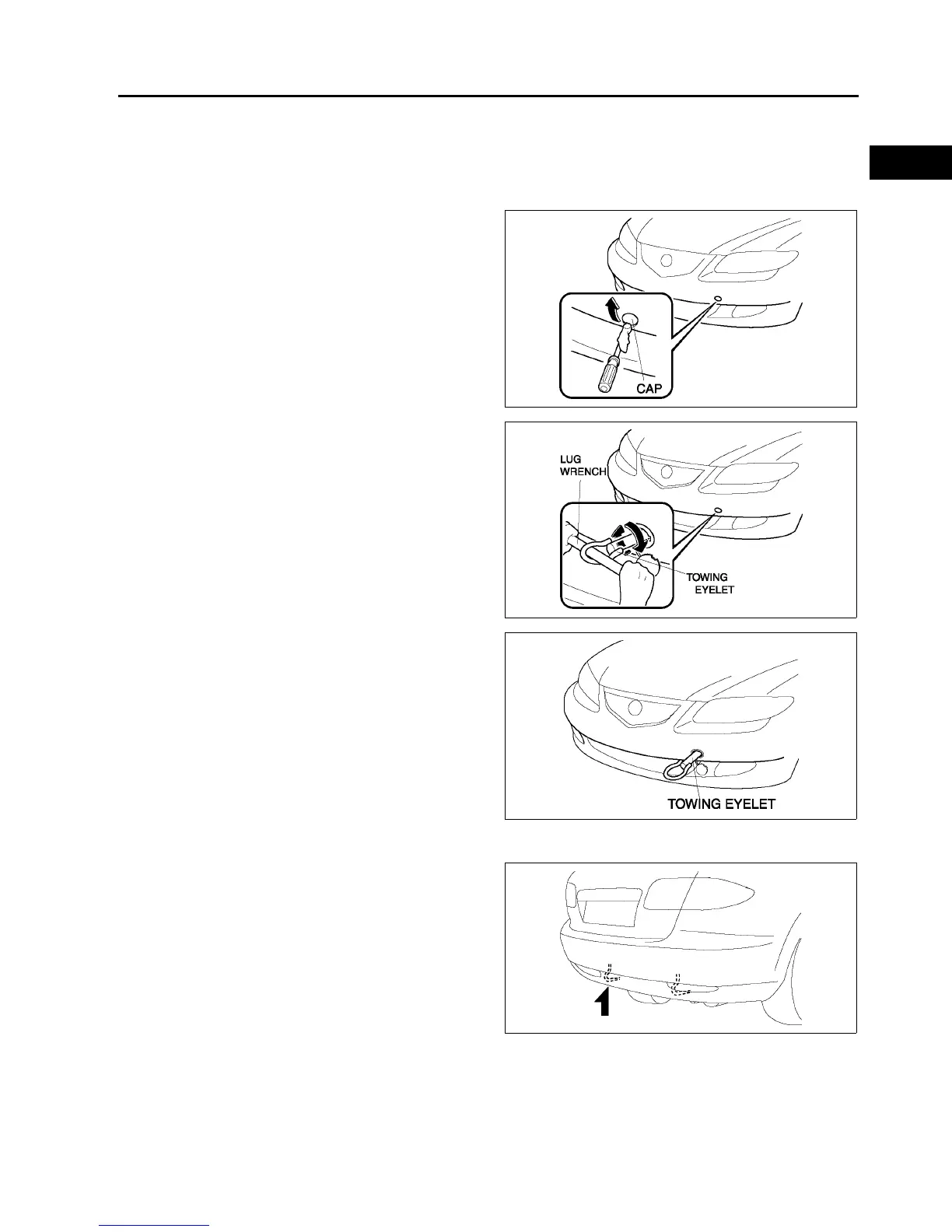 CAP

LUG WRENCH

TOWING EYELET

TOWING EYELET

1