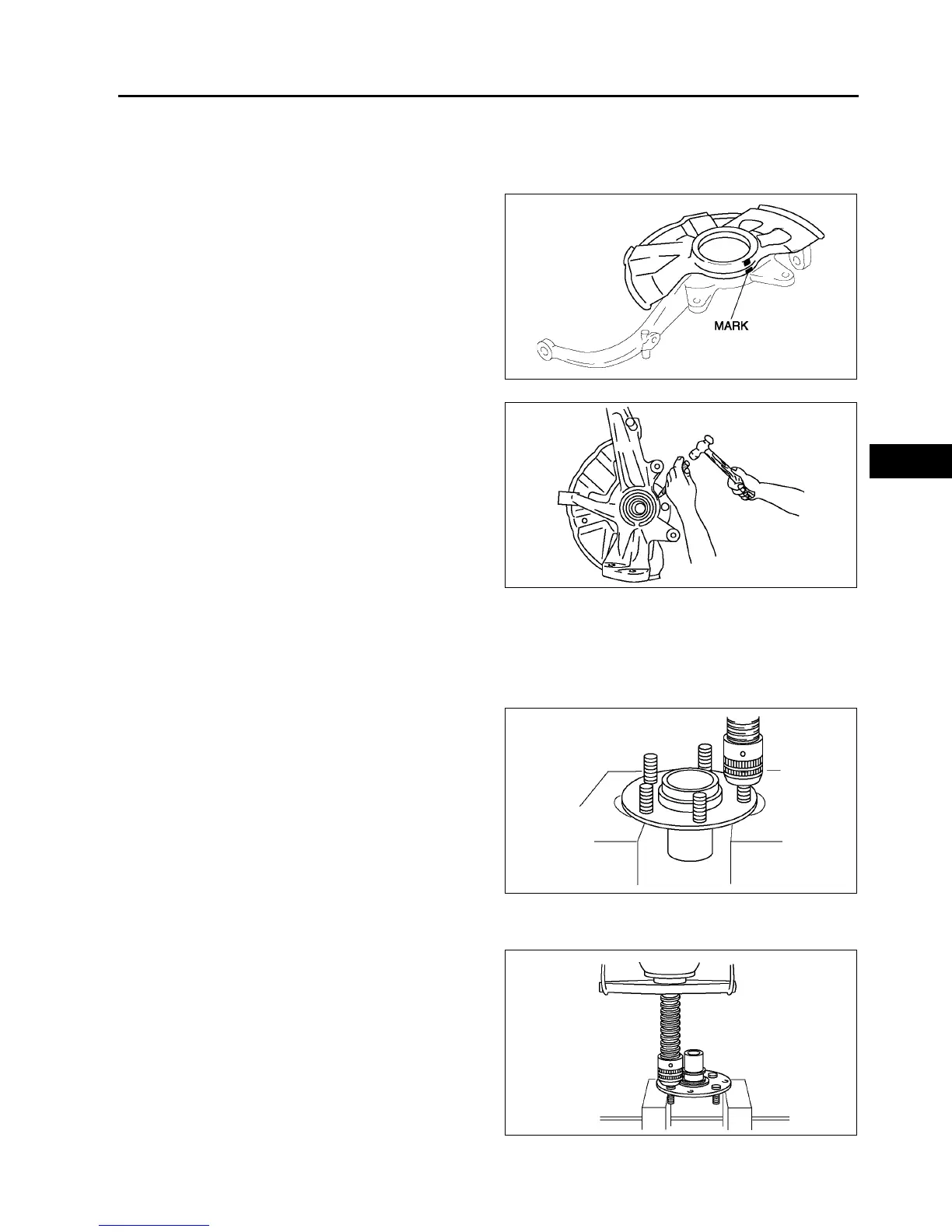 MARK