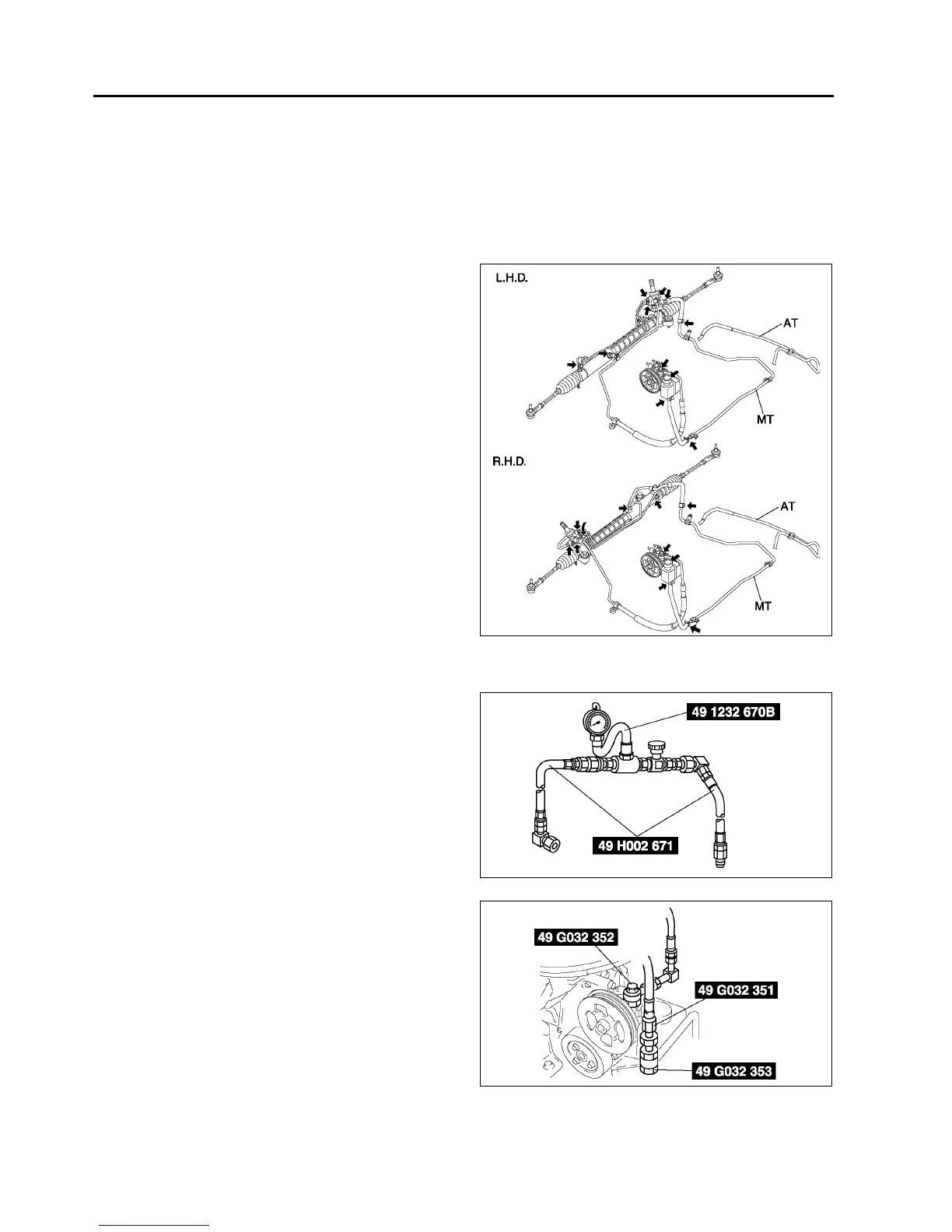 L.H.D.

AT

MT

R.H.D.

AT

MT

49 1232 670B

49 H002 671

49 G032 352

49 G032 351

49 G032 353