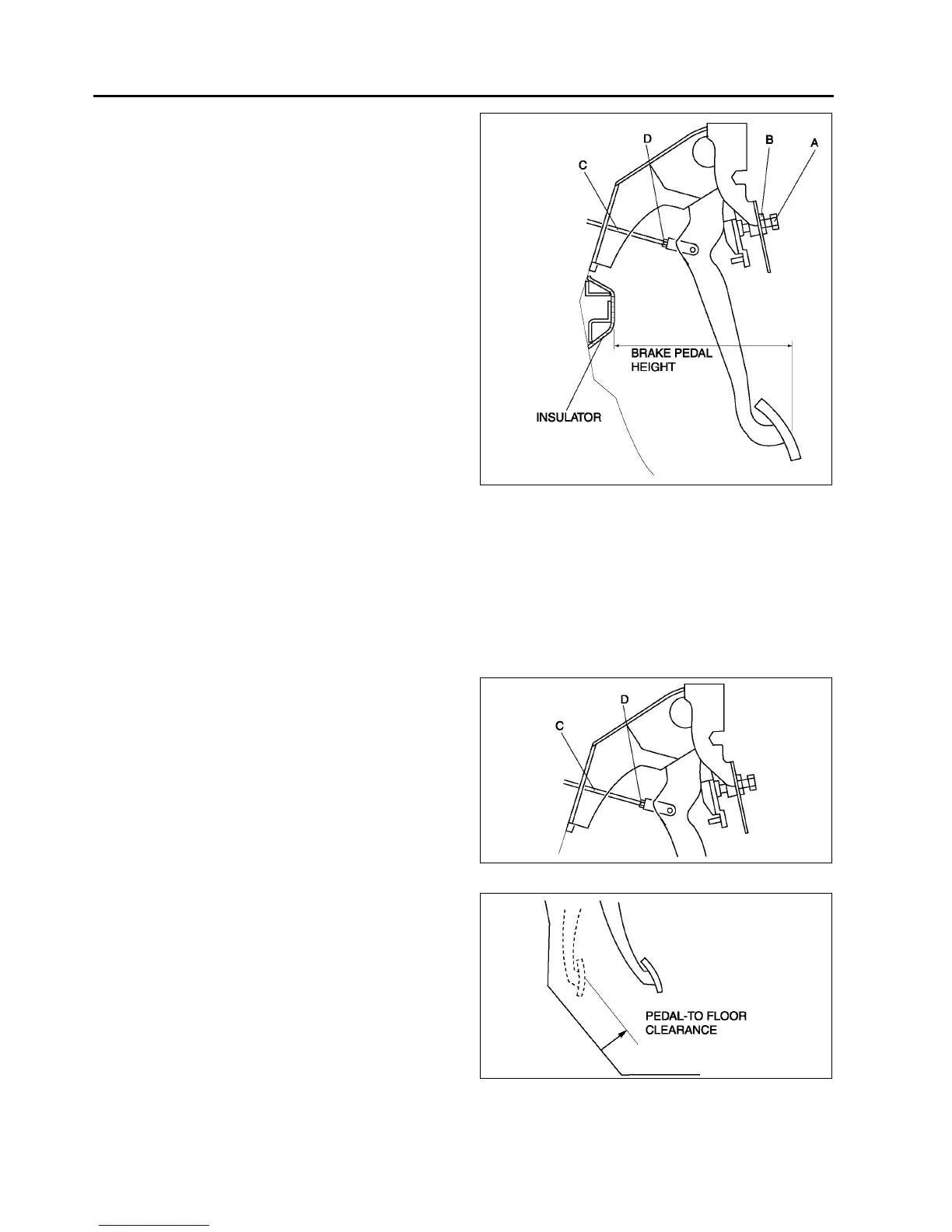 D
B
A
C
BRAKE PEDAL HEIGHT
INSULATOR

D
C

PEDAL-TO FLOOR CLEARANCE