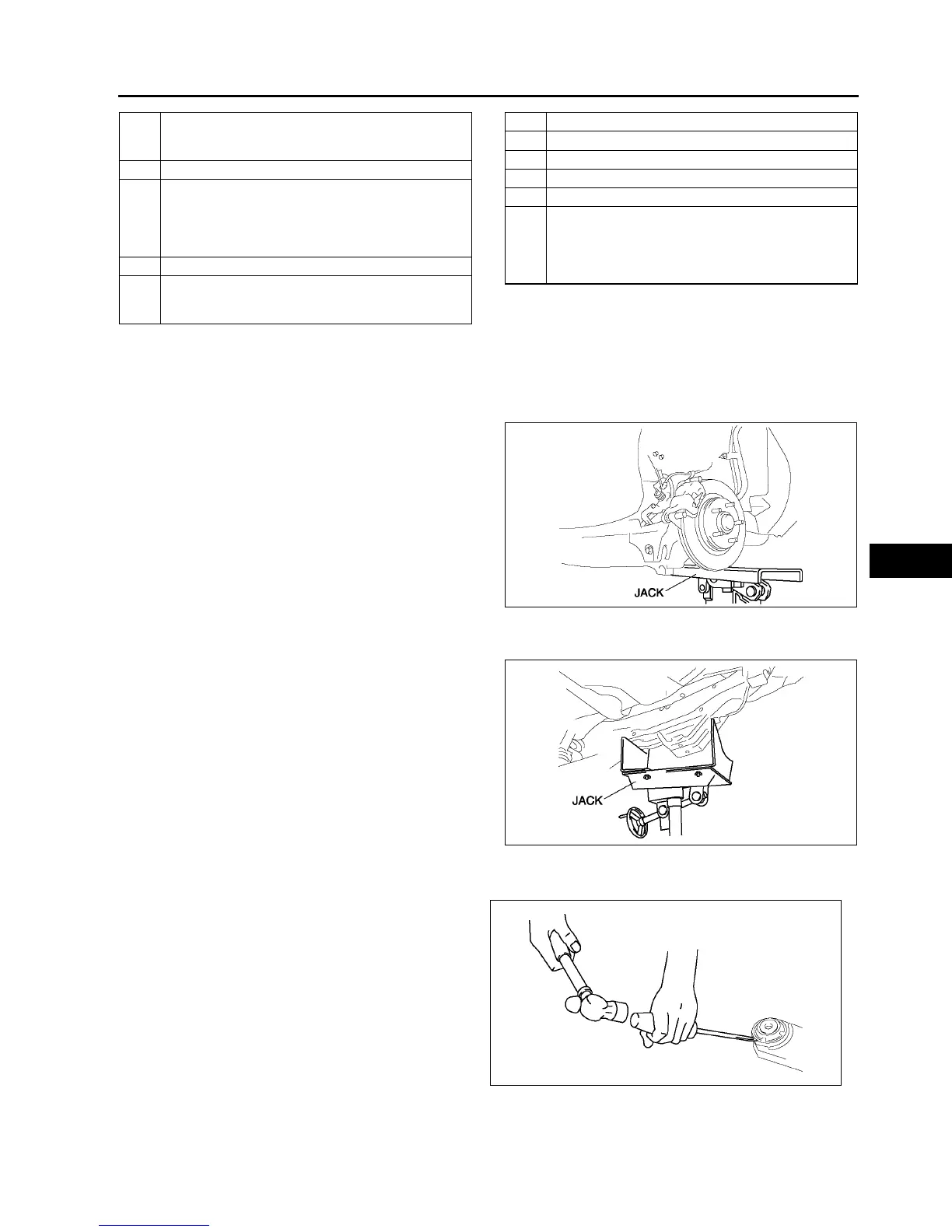 JACK

JACK