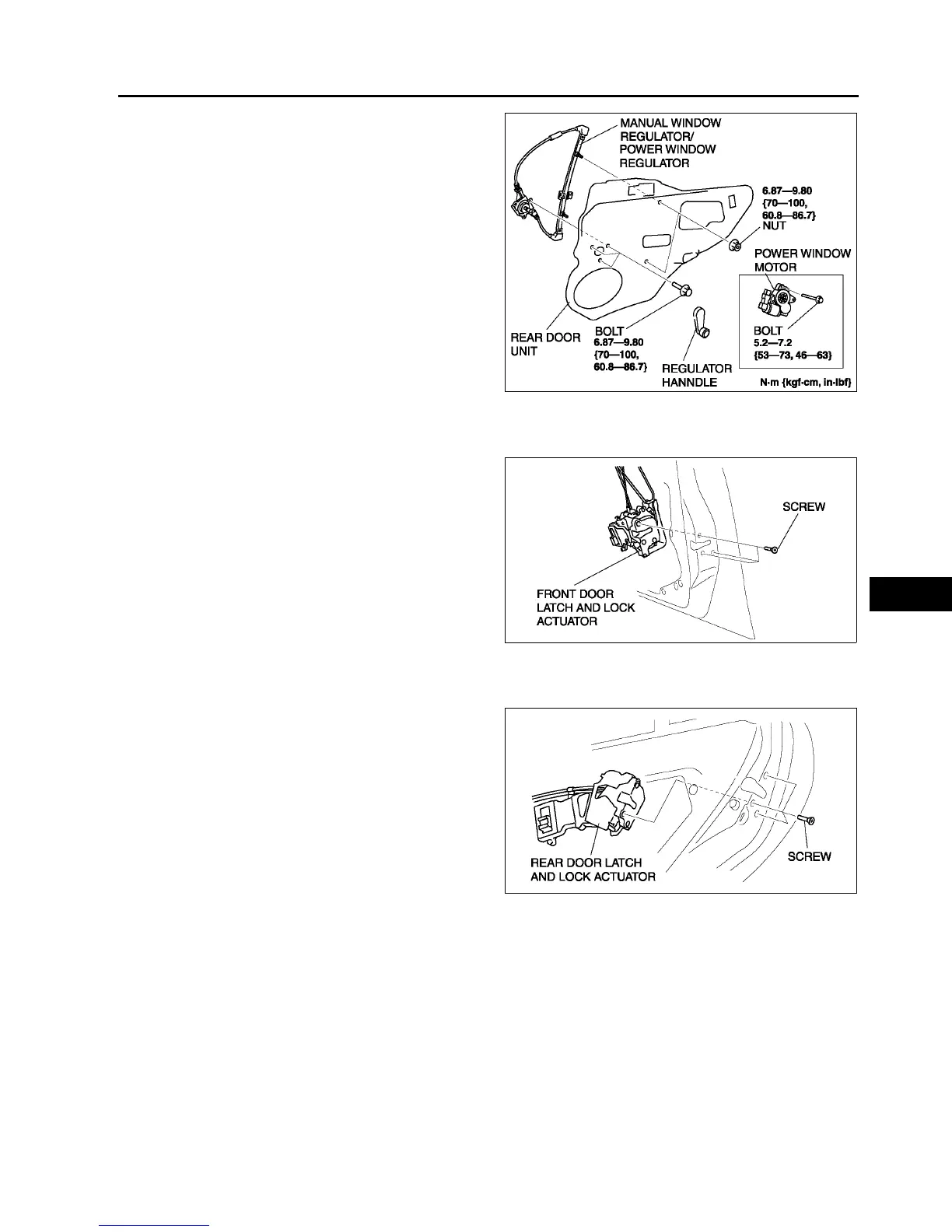 MANUAL WINDOW REGULATOR/ POWER WINDOW REGULATOR

6.87—9.80 {70—100, 60.8—86.7}

NUT

POWER WINDOW MOTOR

REAR DOOR UNIT

BOLT

6.87—9.80 {70—100, 60.8—86.7}

REGULATOR HANNDLE

BOLT

5.2—7.2 {53—73, 46—63}

N·m {kgf·cm, in·lbf}

SCREW

FRONT DOOR LATCH AND LOCK ACTUATOR

REAR DOOR LATCH AND LOCK ACTUATOR

SCREW