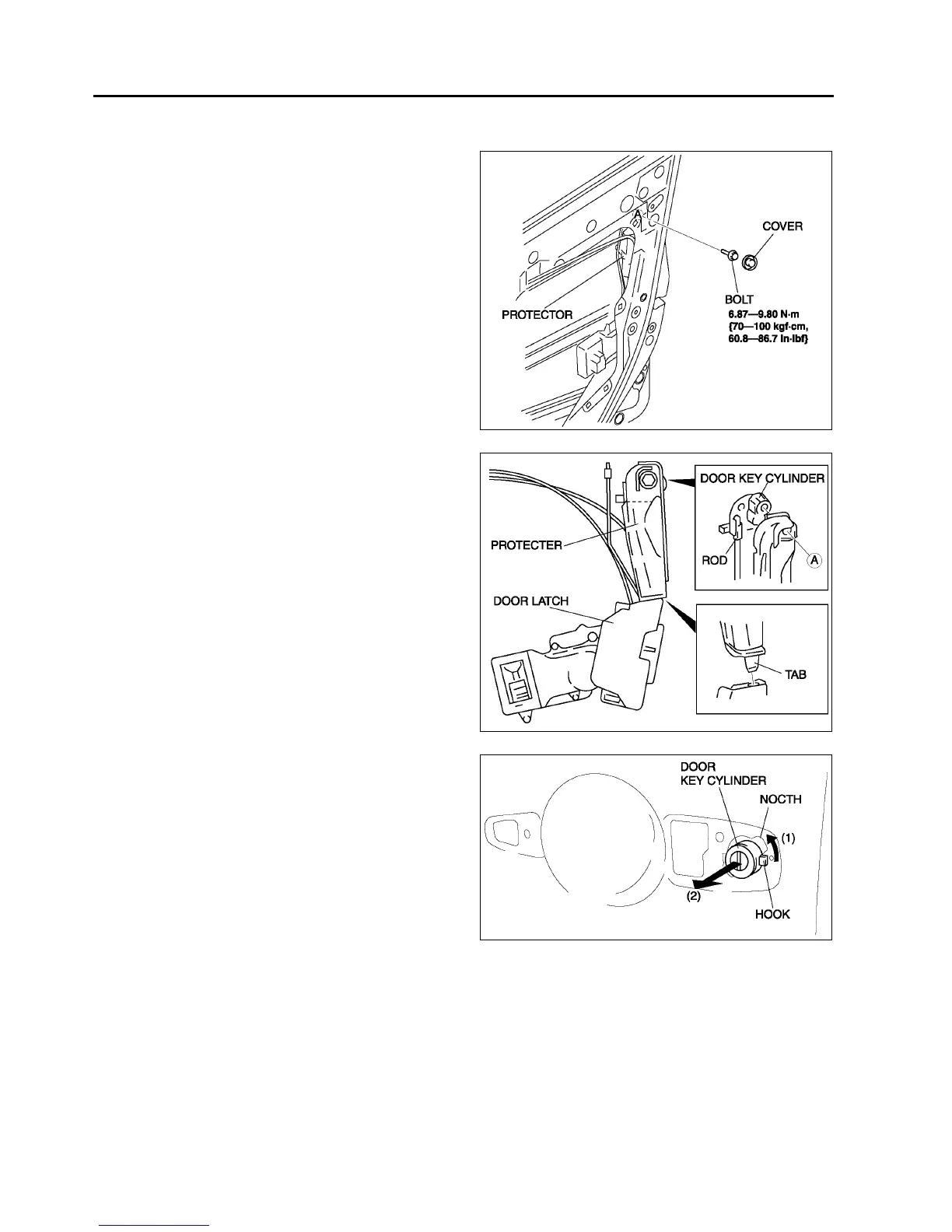 A

COVER

BOLT

6.87—9.80 N·m {70—100 kgf·cm, 60.8—86.7 in·lbf}

PROTECTOR

DOOR KEY CYLINDER

PROTECTER

ROD

A

DOOR LATCH

TAB

DOOR KEY CYLINDER

NOCTH

(1)

(2)

HOOK