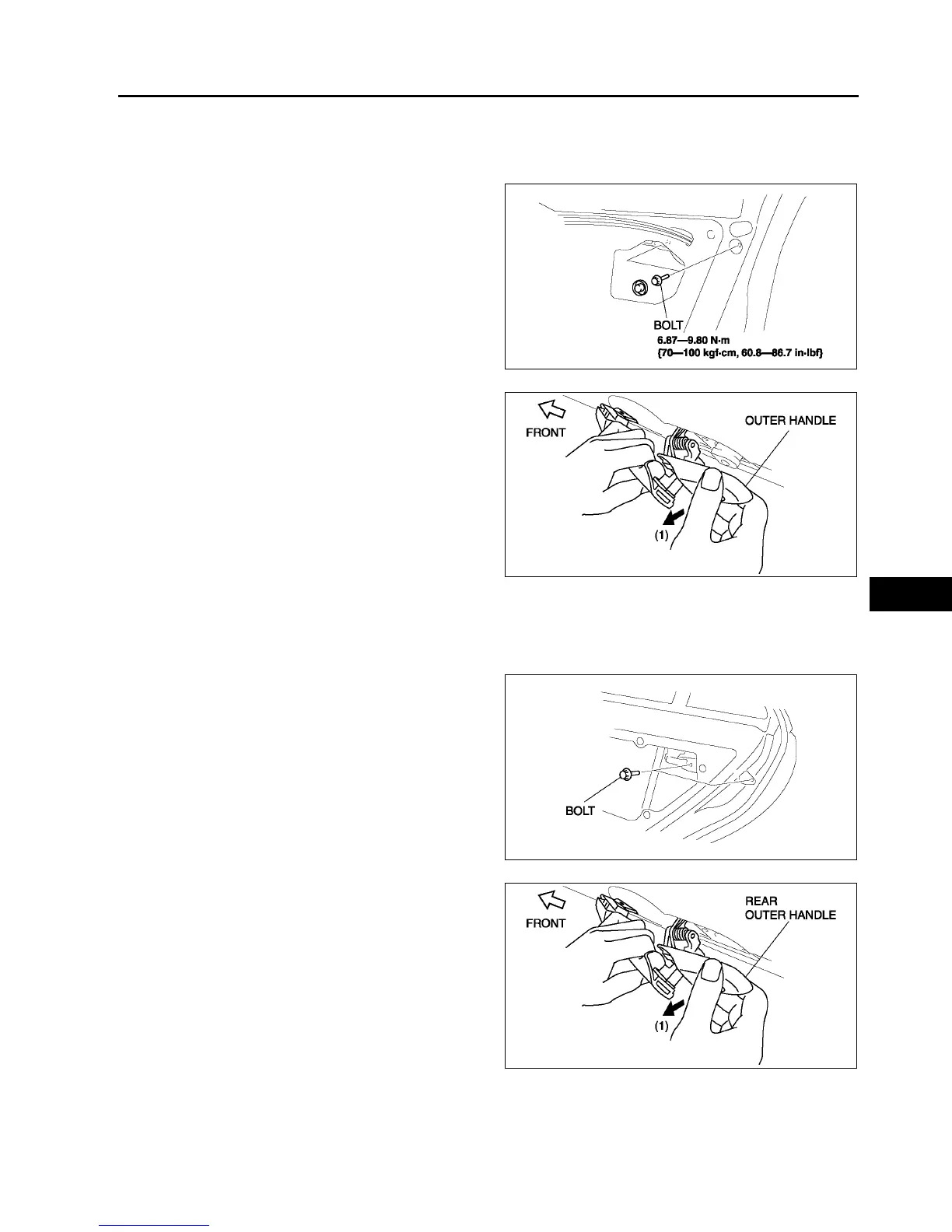 BOLT
6.87—9.80 N·m
{70—100 kgf·cm, 60.8—86.7 in·lbf}

FRONT
OUTER HANDLE
(1)

BOLT

FRONT
REAR
OUTER HANDLE
(1)