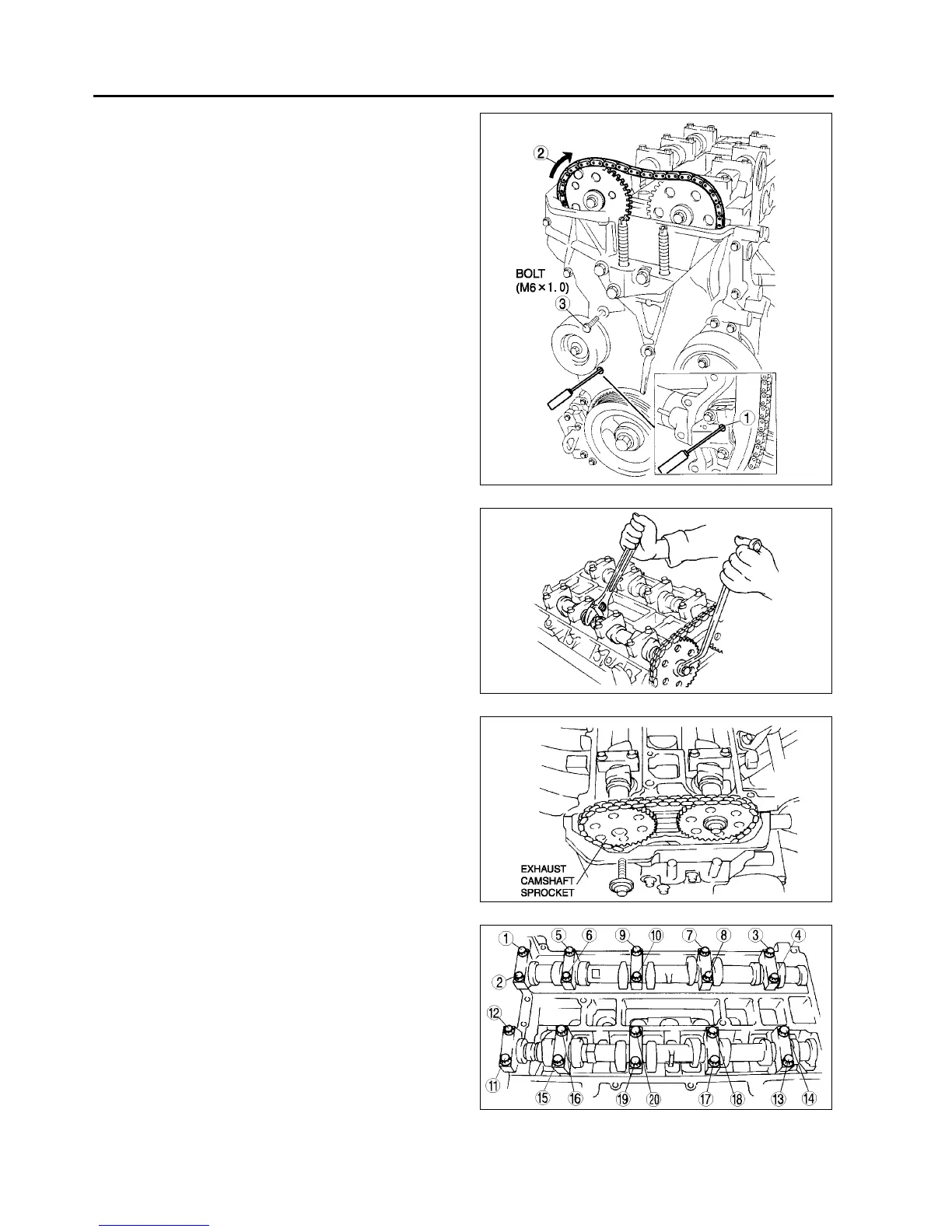 2

BOLT
(M6 × 1. 0)

3

1

EXHAUST
CAMSHAFT
SPROCKET

1 5 6 9 10 7 8 3 4
2
12
11 15 16 19 20 17 18 13 14