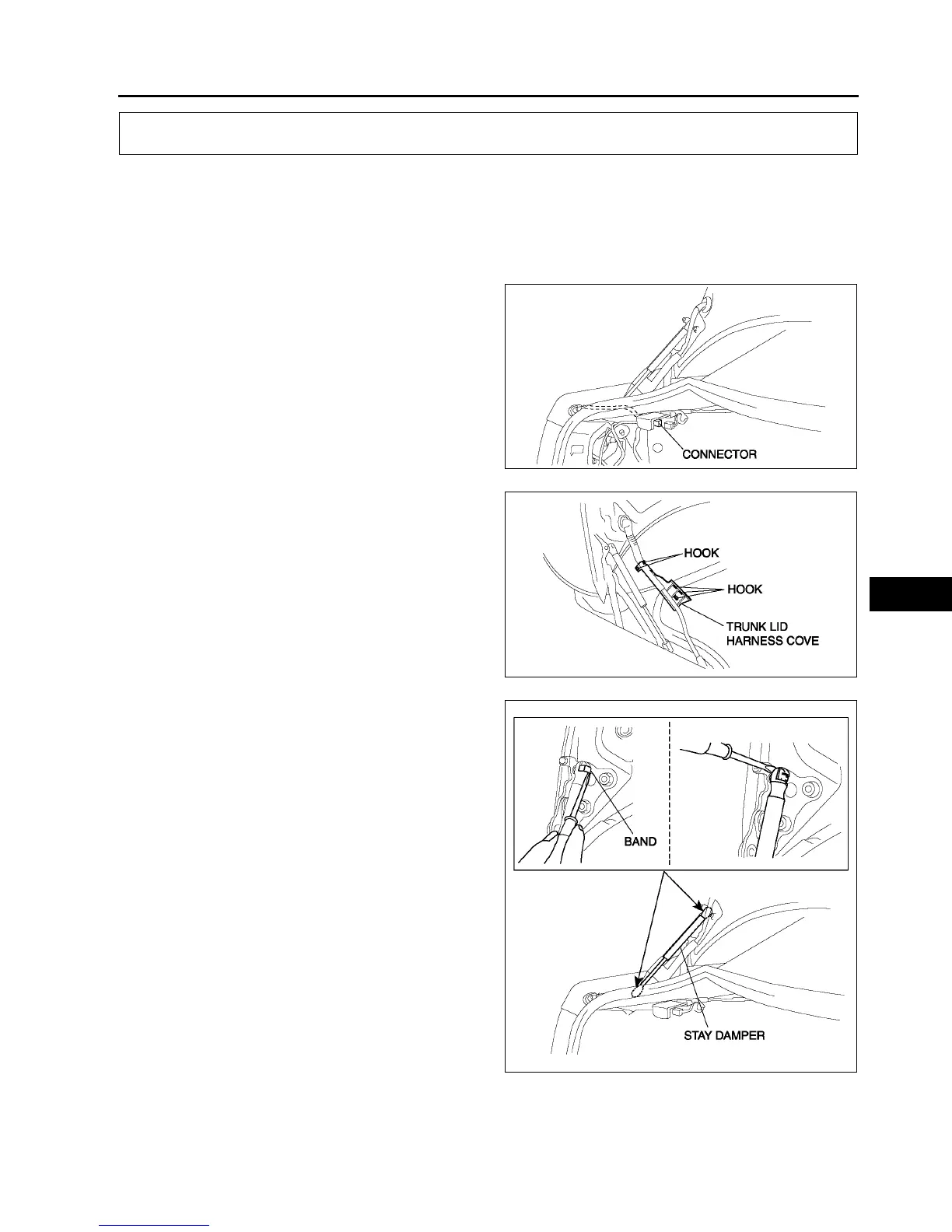 CONNECTOR

HOOK

HOOK

TRUNK LID HARNESS COVE

BAND

STAY DAMPER