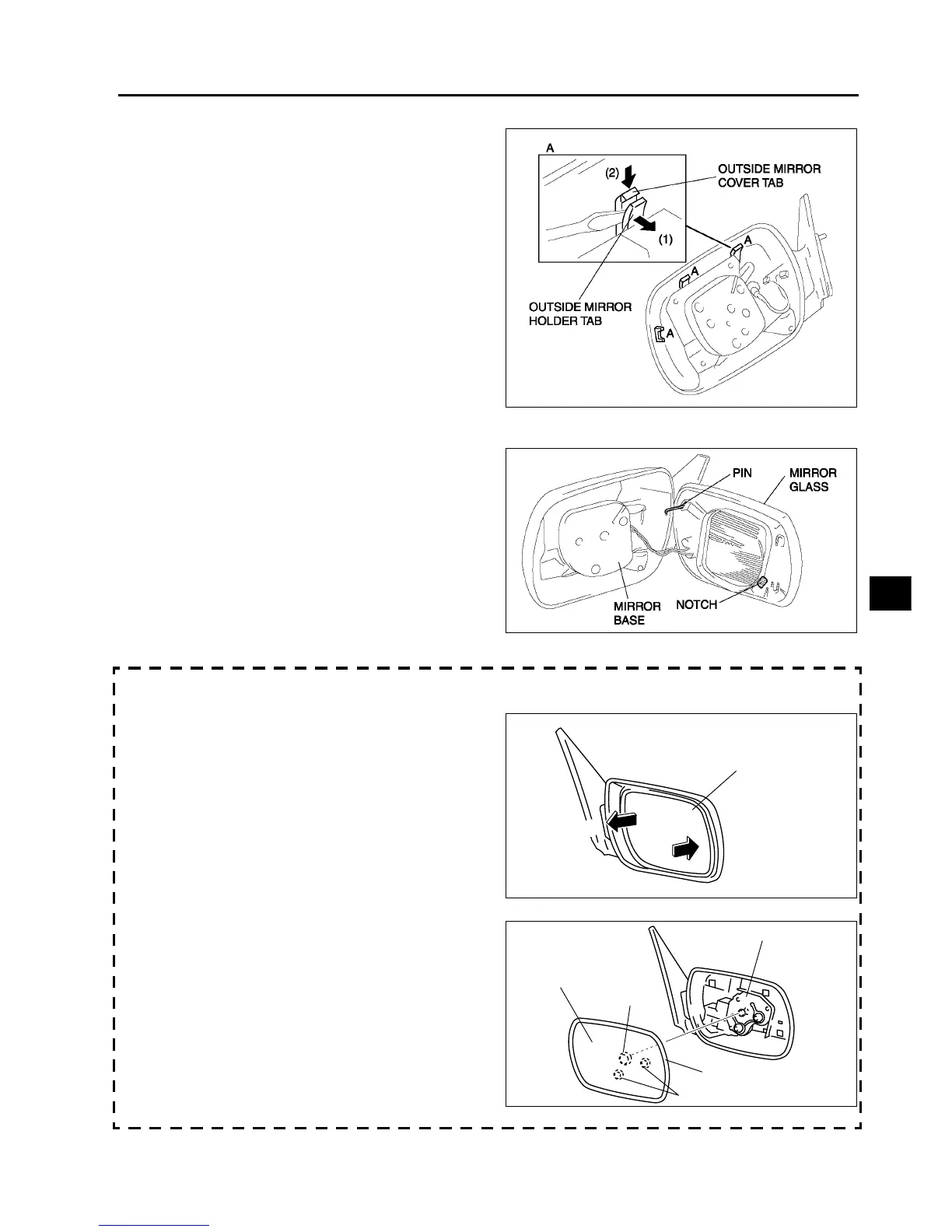 A

(2)

OUTSIDE MIRROR COVER TAB

(1)

A

A

A

OUTSIDE MIRROR HOLDER TAB

PIN

MIRROR GLASS

MIRROR BASE

NOTCH