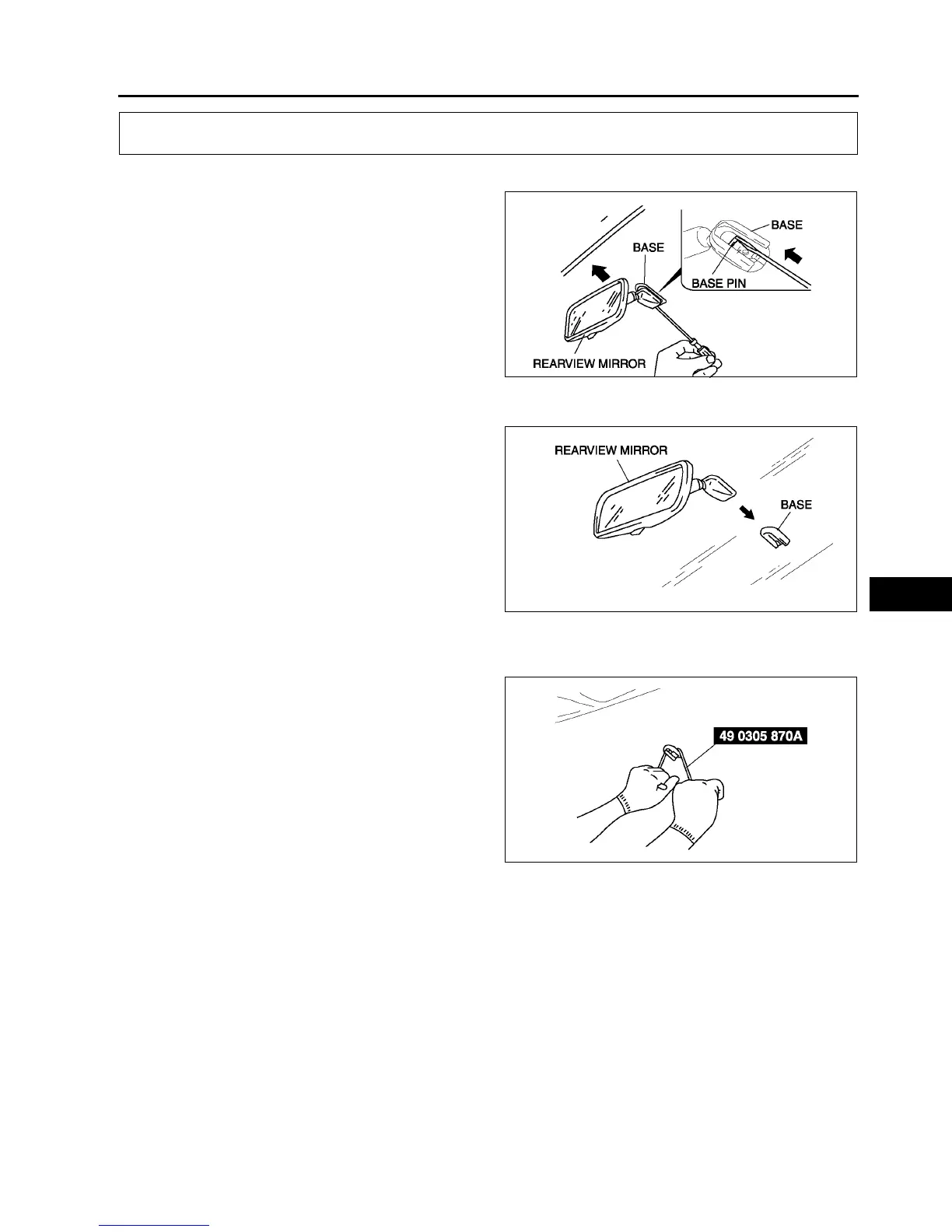 BASE

BASE

BASE PIN

REARVIEW MIRROR

REARVIEW MIRROR

BASE

49 0305 870A