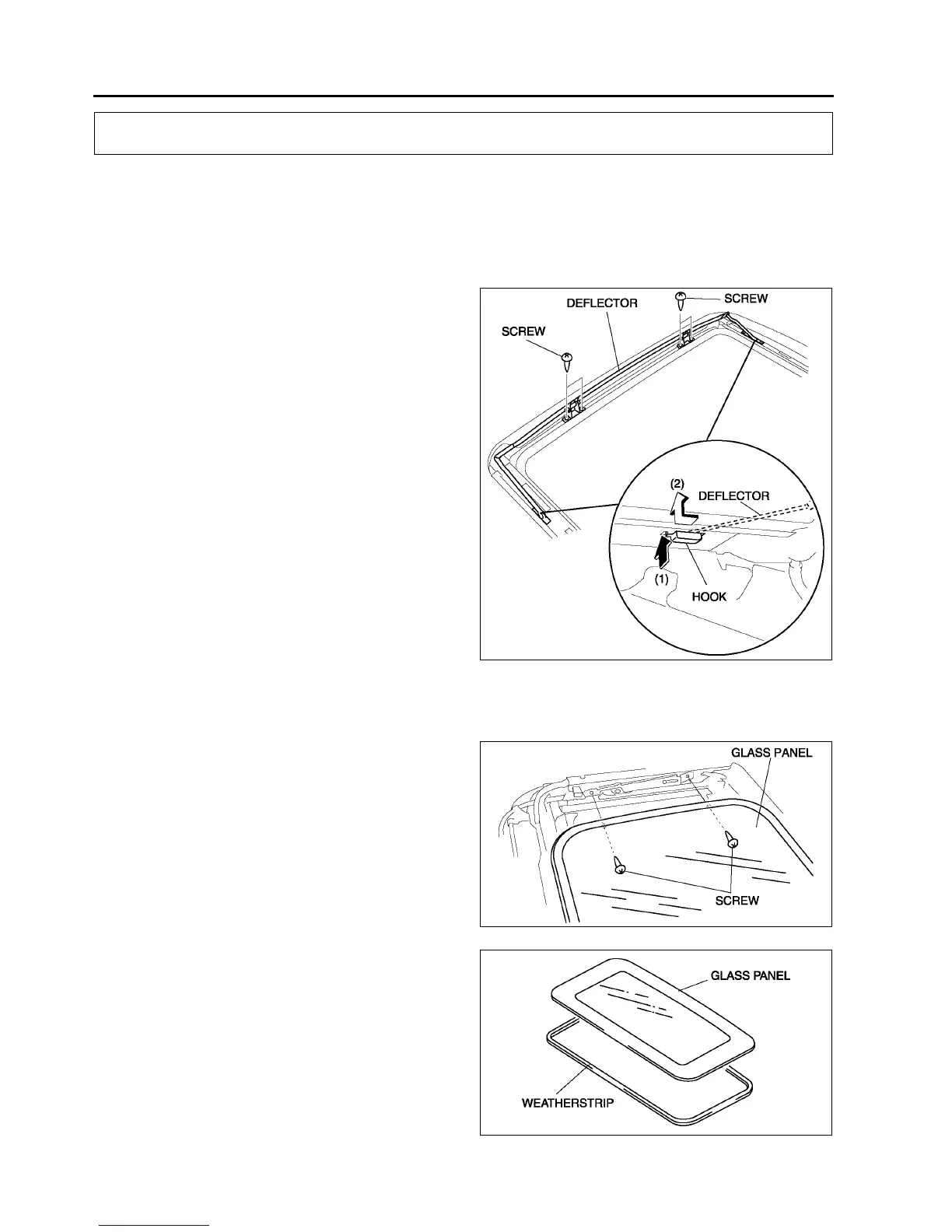 DEFLECTOR
SCREW
SCREW
(2)
DEFLECTOR
(1)
HOOK

GLASS PANEL
SCREW

GLASS PANEL
WEATHERSTRIP